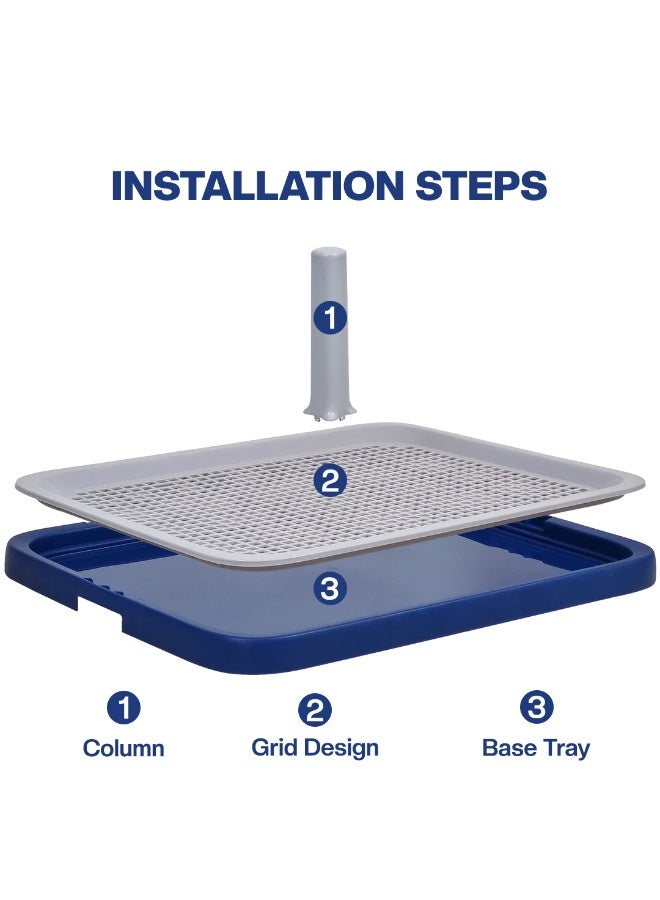 INSTALLATION STEPS

1

2

3

1
Column

2
Grid Design

3
Base Tray