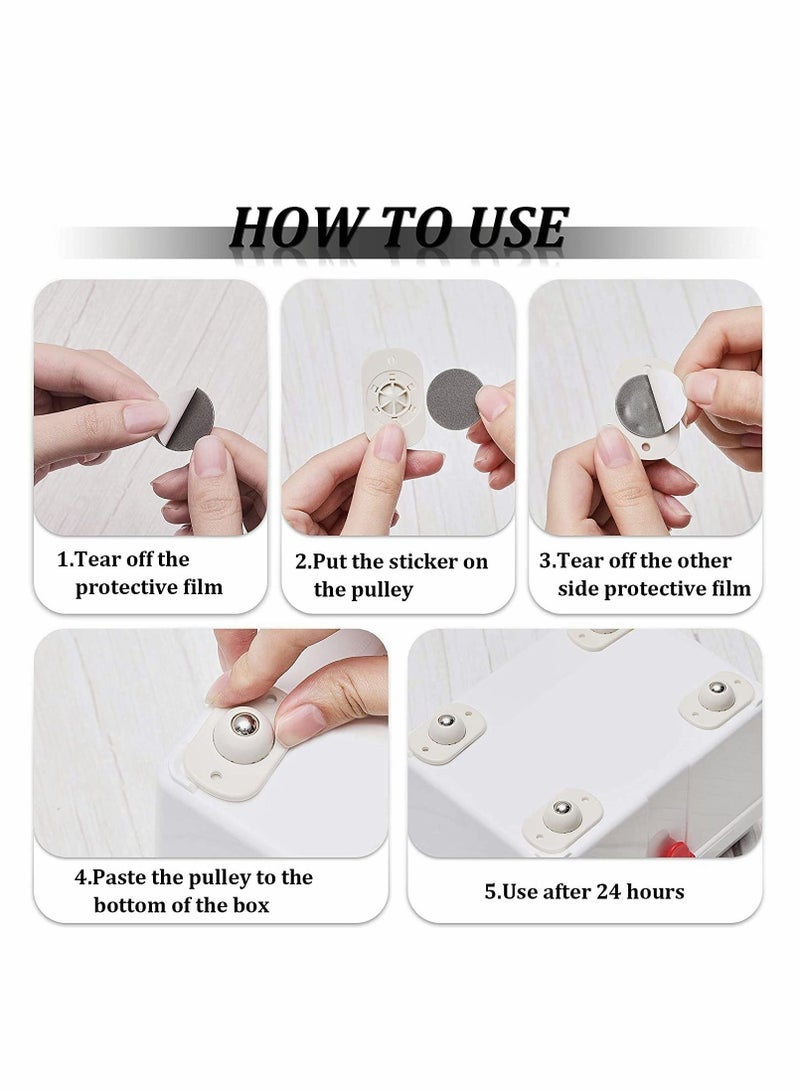 HOW TO USE

1.Tear off the protective film

2.Put the sticker on the pulley

3.Tear off the other side protective film

4.Paste the pulley to the bottom of the box

5.Use after 24 hours