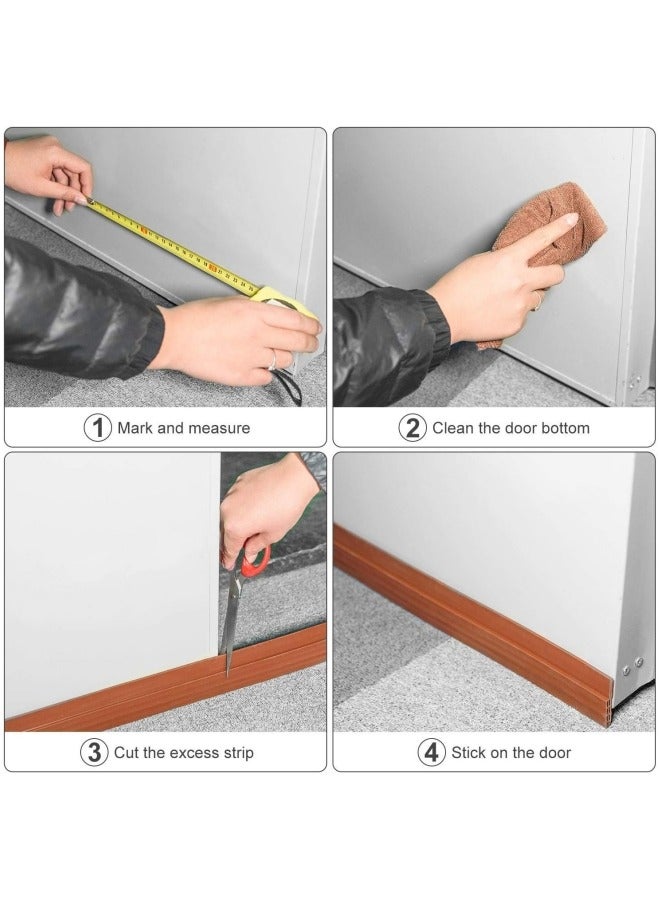 1 Mark and measure

2 Clean the door bottom

3 Cut the excess strip

4 Stick on the door