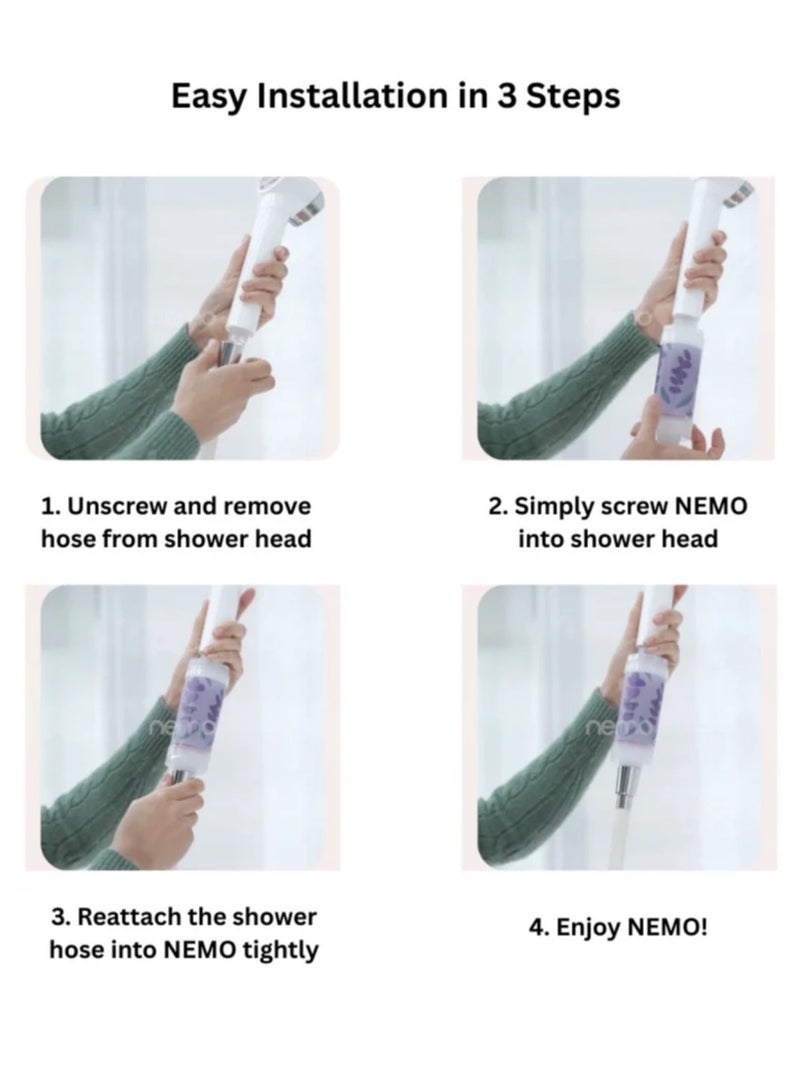 Easy Installation in 3 Steps

1. Unscrew and remove hose from shower head

2. Simply screw NEMO into shower head

nemo

3. Reattach the shower hose into NEMO tightly

nemo

4. Enjoy NEMO!