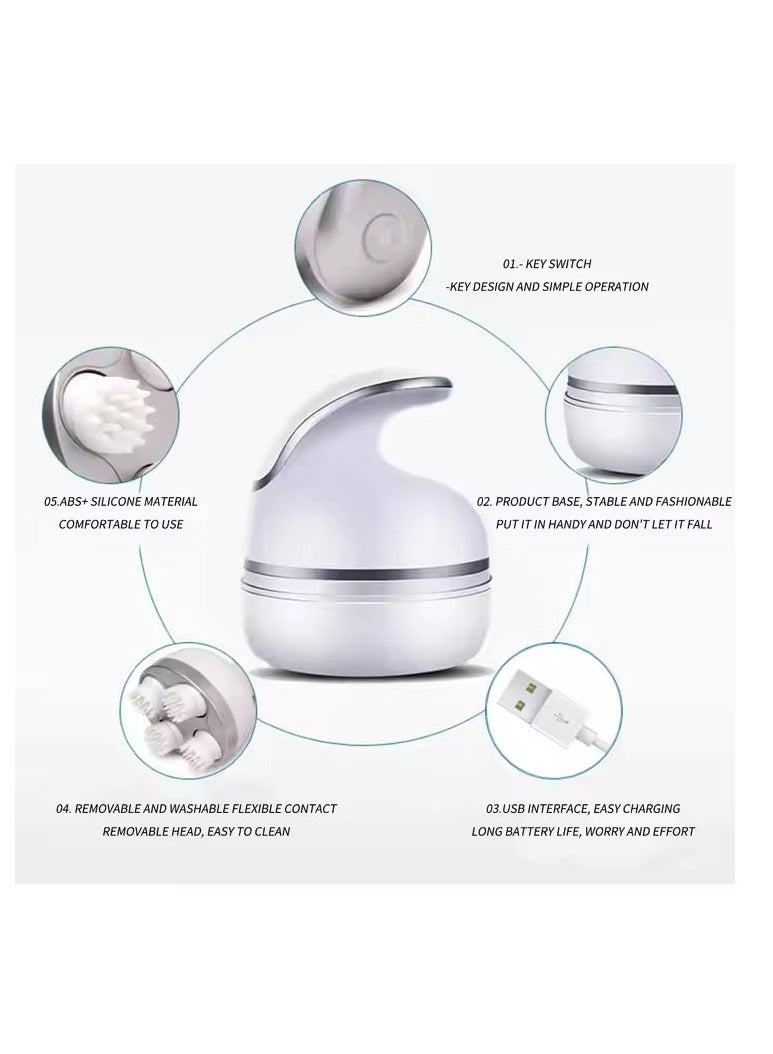 01.- KEY SWITCH
-KEY DESIGN AND SIMPLE OPERATION

05.ABS+ SILICONE MATERIAL
COMFORTABLE TO USE

02. PRODUCT BASE, STABLE AND FASHIONABLE
PUT IT IN HANDY AND DON'T LET IT FALL

04. REMOVABLE AND WASHABLE FLEXIBLE CONTACT
REMOVABLE HEAD, EASY TO CLEAN

03.USB INTERFACE, EASY CHARGING
LONG BATTERY LIFE, WORRY AND EFFORT