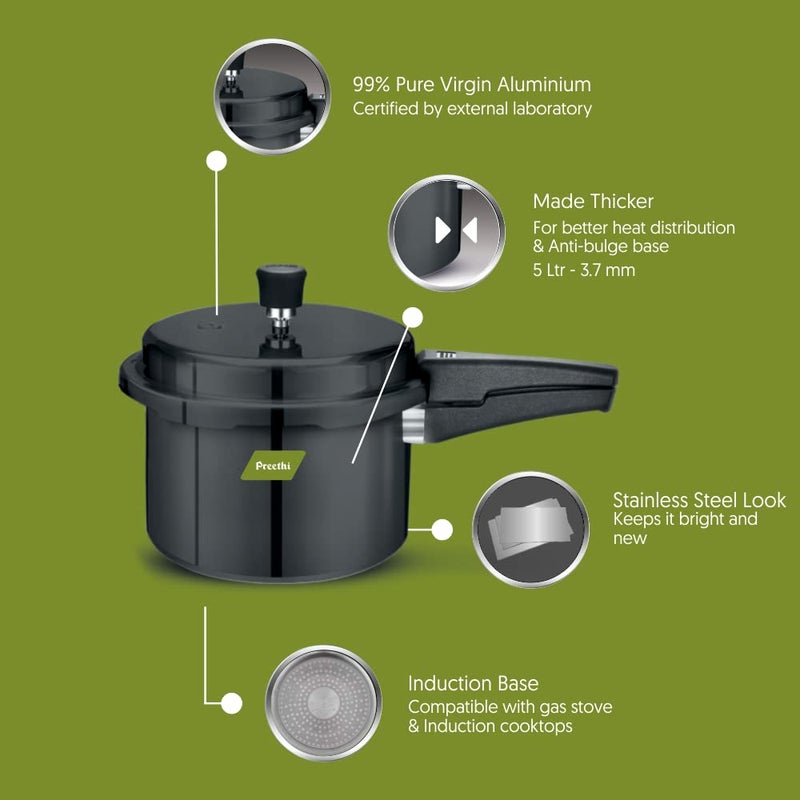 99% Pure Virgin Aluminium
Certified by external laboratory

Made Thicker
For better heat distribution & Anti-bulge base
5 Ltr - 3.7 mm

Preethi

Stainless Steel Look
Keeps it bright and new

Induction Base
Compatible with gas stove & Induction cooktops