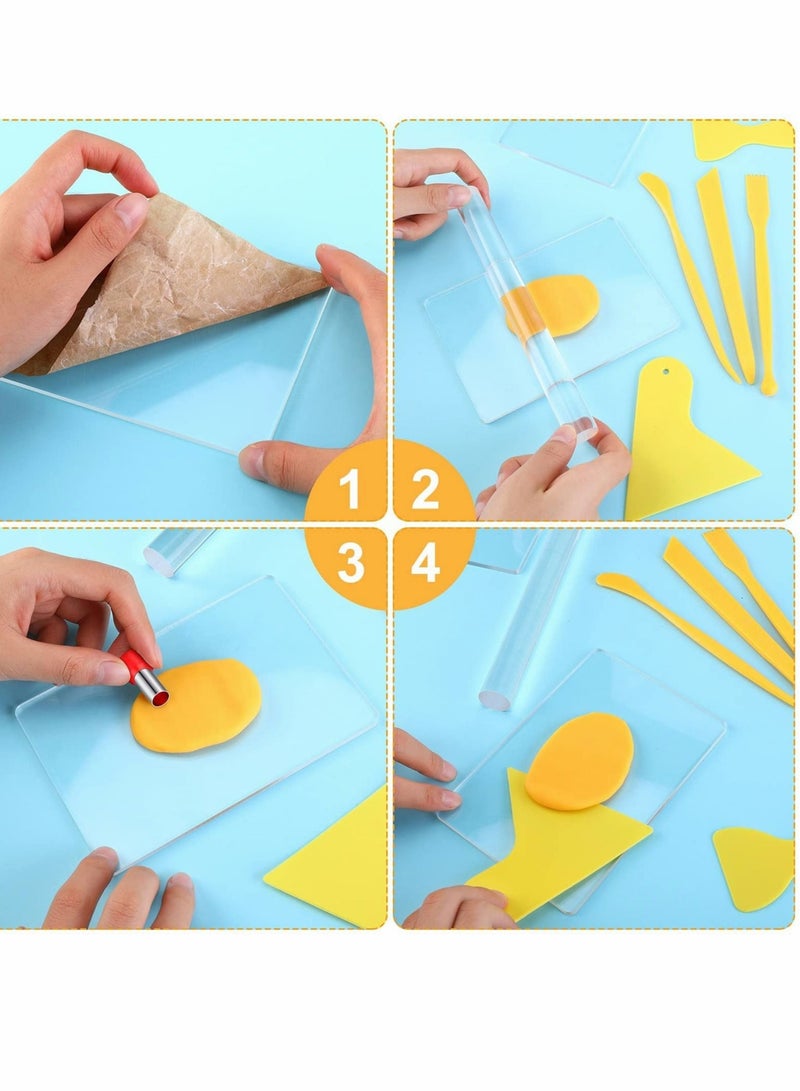 1
2
3
4