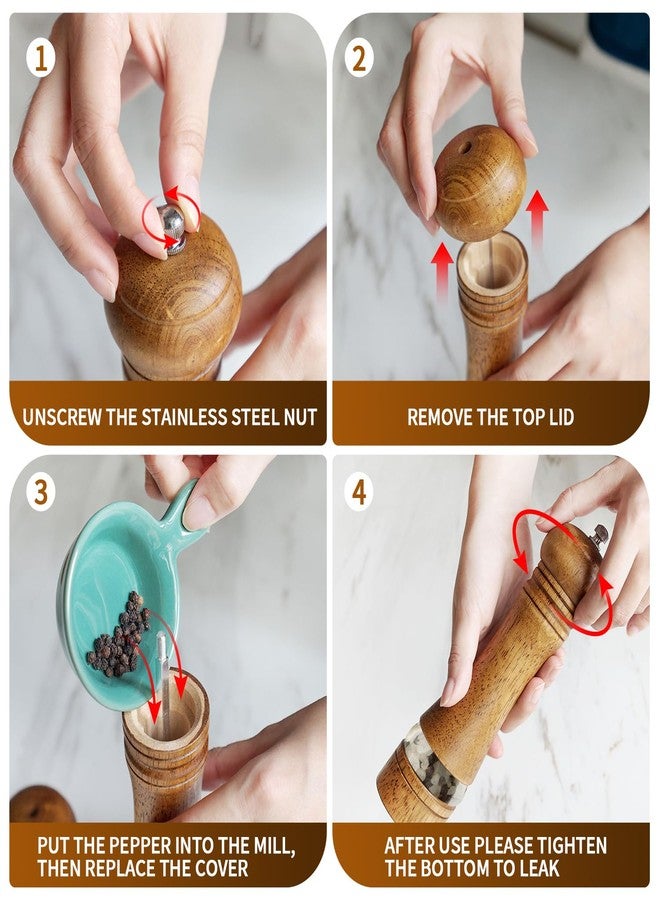 1

UNSCREW THE STAINLESS STEEL NUT

2

REMOVE THE TOP LID

3

PUT THE PEPPER INTO THE MILL, THEN REPLACE THE COVER

4

AFTER USE PLEASE TIGHTEN THE BOTTOM TO LEAK