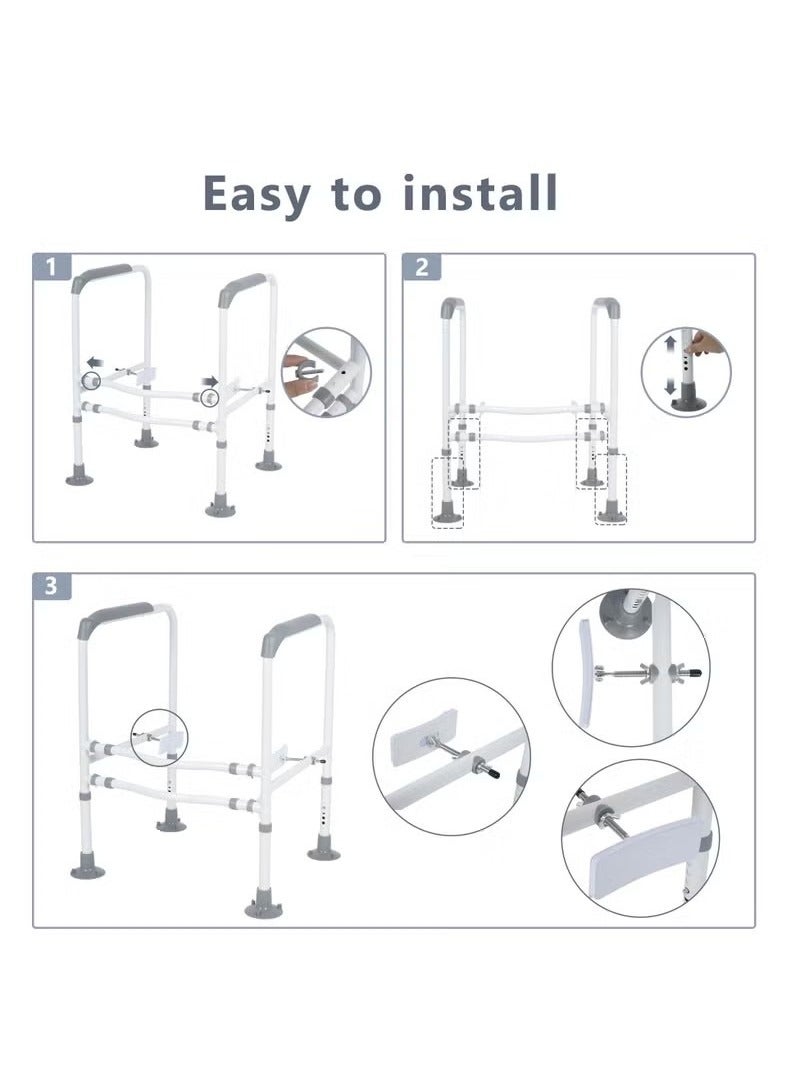 Easy to install

1

2

3