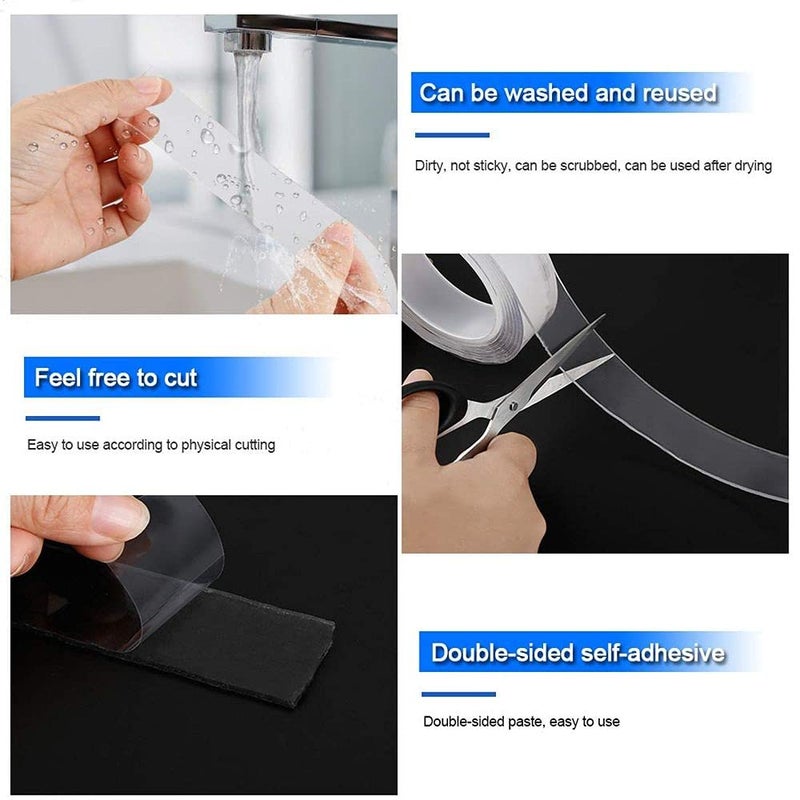 Can be washed and reused

Dirty, not sticky, can be scrubbed, can be used after drying

Feel free to cut

Easy to use according to physical cutting

Double-sided self-adhesive

Double-sided paste, easy to use