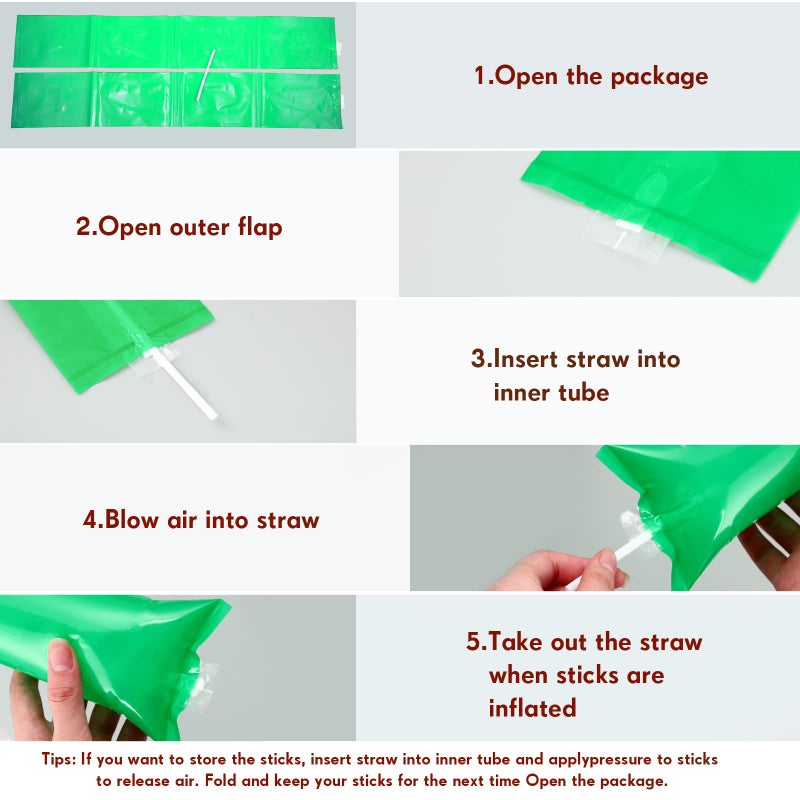 1.Open the package

2.Open outer flap

3.Insert straw into inner tube

4.Blow air into straw

5.Take out the straw when sticks are inflated

Tips: If you want to store the sticks, insert straw into inner tube and applypressure to sticks to release air. Fold and keep your sticks for the next time Open the package.