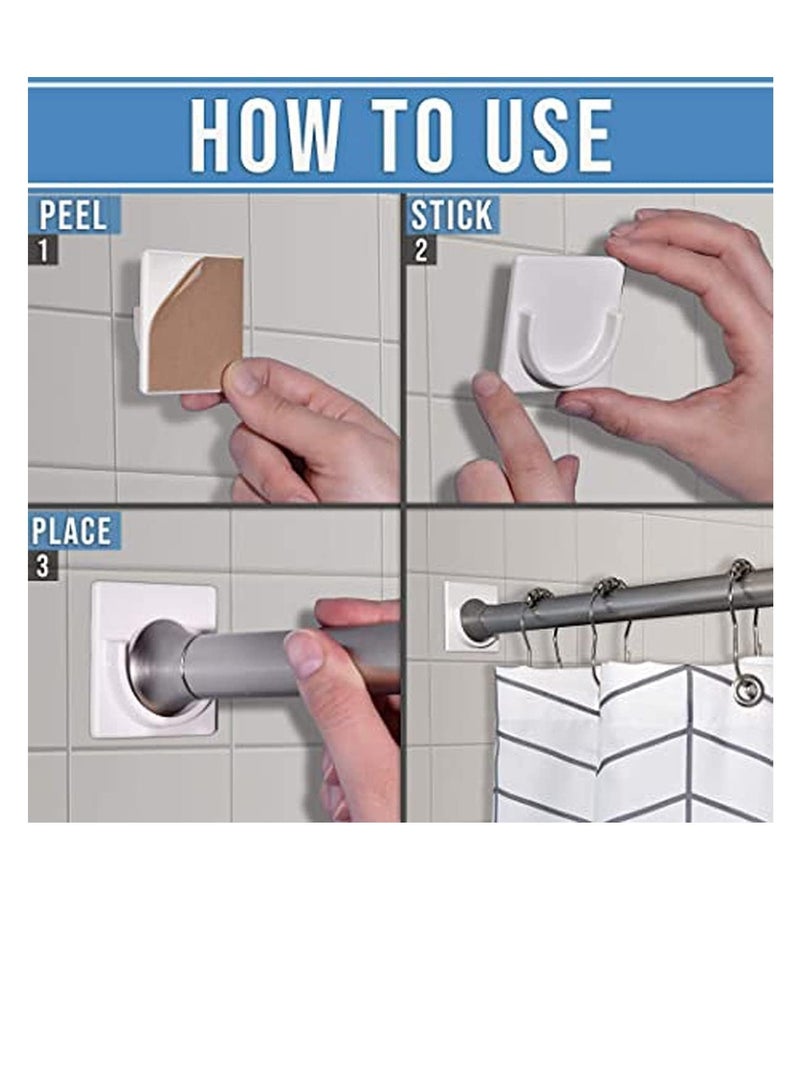 HOW TO USE

PEEL
1

STICK
2

PLACE
3