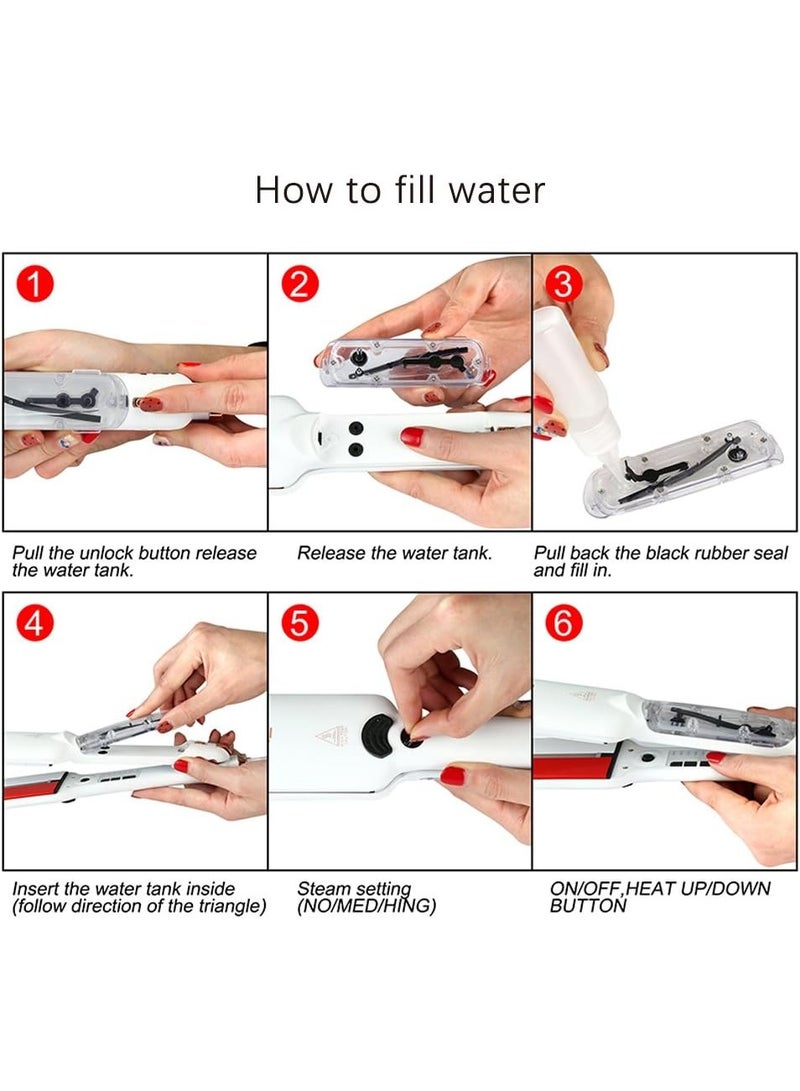 How to fill water

1

Pull the unlock button release the water tank.

2

Release the water tank.

3

Pull back the black rubber seal and fill in.

4

Insert the water tank inside (follow direction of the triangle)

5

Steam setting (NO/MED/HING)

6

ON/OFF,HEAT UP/DOWN BUTTON