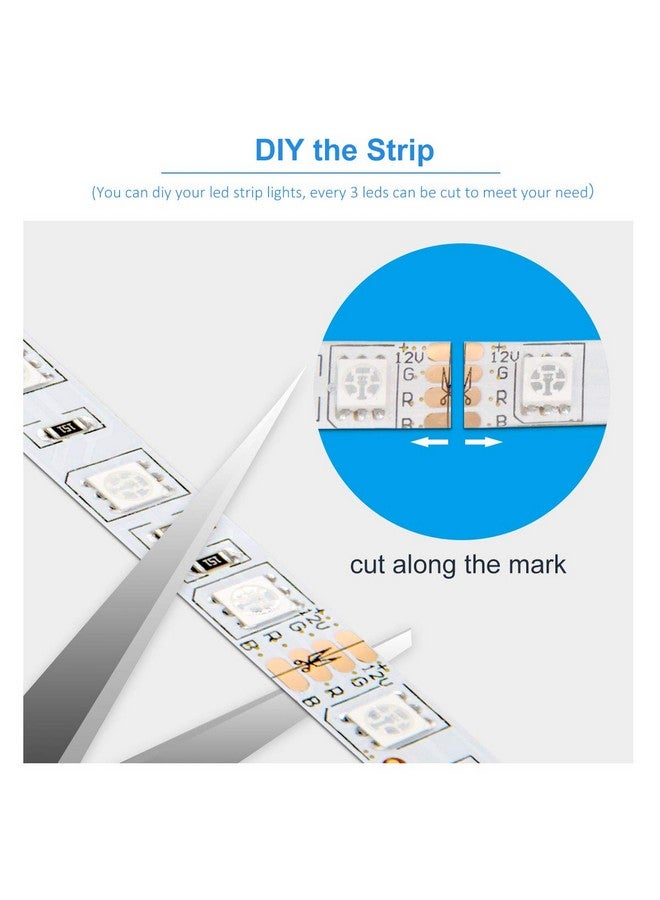 DIY the Strip

(You can diy your led strip lights, every 3 leds can be cut to meet your need)

+ 12V G R B

+ 12V G R B

cut along the mark

151

151

+ 12V G R B

+ 12V G R B