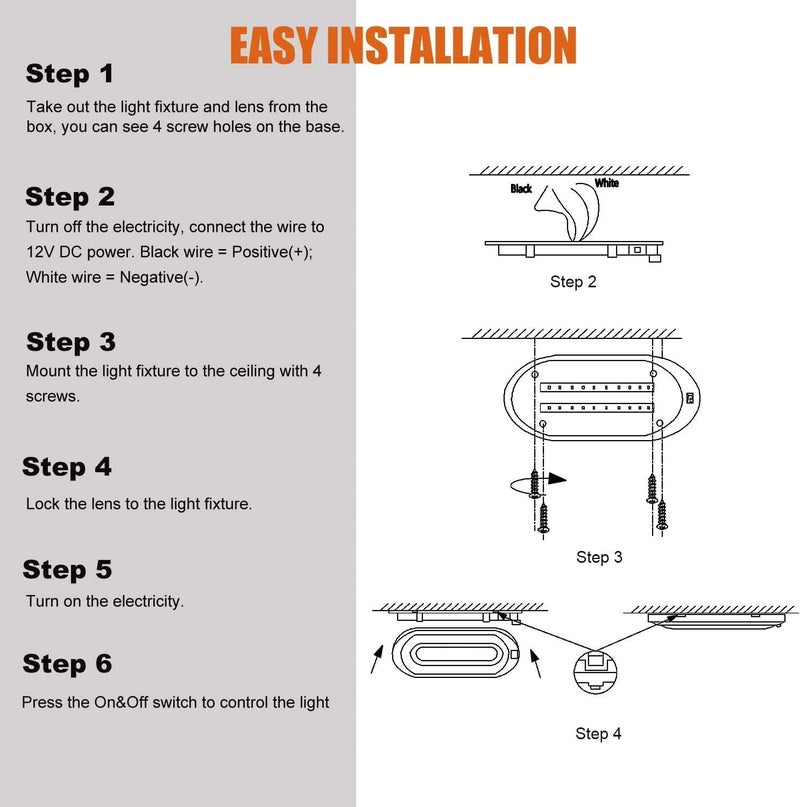 EASY INSTALLATION

Step 1

Take out the light fixture and lens from the box, you can see 4 screw holes on the base.

Step 2

Turn off the electricity, connect the wire to 12V DC power. Black wire = Positive(+); White wire = Negative(-).

Step 3

Mount the light fixture to the ceiling with 4 screws.

Step 4

Lock the lens to the light fixture.

Step 5

Turn on the electricity.

Step 6

Press the On&Off switch to control the light

Black

White

Step 2

Step 3

Step 4