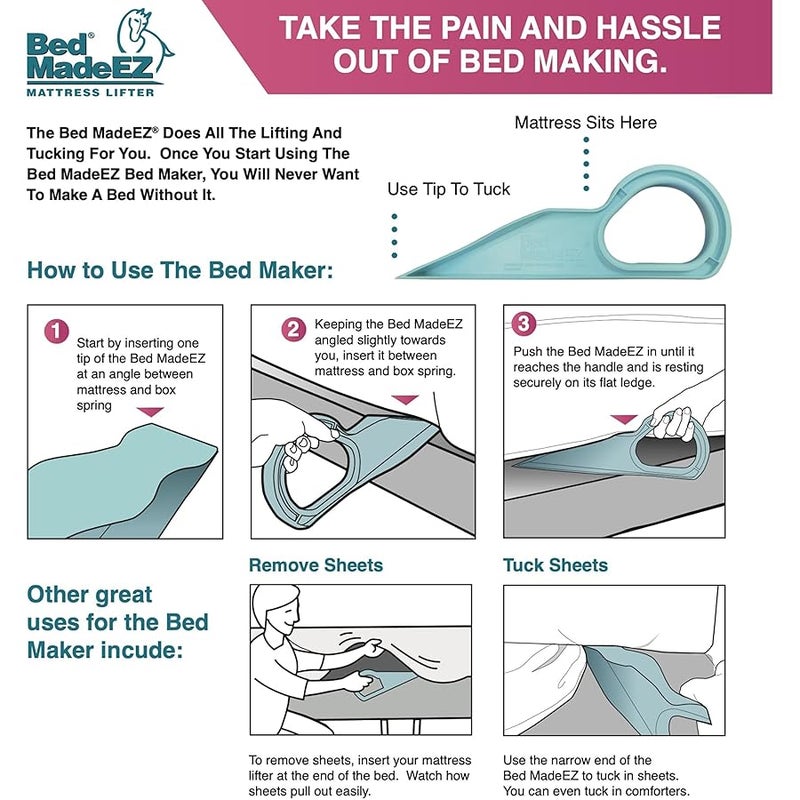 Bed® MadeEZ
MATTRESS LIFTER

TAKE THE PAIN AND HASSLE OUT OF BED MAKING.

The Bed MadeEZ® Does All The Lifting And Tucking For You. Once You Start Using The Bed MadeEZ Bed Maker, You Will Never Want To Make A Bed Without It.

Mattress Sits Here

Use Tip To Tuck

Bed MadeEZ

How to Use The Bed Maker:

1 Start by inserting one tip of the Bed MadeEZ at an angle between mattress and box spring

2 Keeping the Bed MadeEZ angled slightly towards you, insert it between mattress and box spring.

3 Push the Bed MadeEZ in until it reaches the handle and is resting securely on its flat ledge.

Other great uses for the Bed Maker incude:

Remove Sheets

To remove sheets, insert your mattress lifter at the end of the bed. Watch how sheets pull out easily.

Tuck Sheets

Use the narrow end of the Bed MadeEZ to tuck in sheets. You can even tuck in comforters.