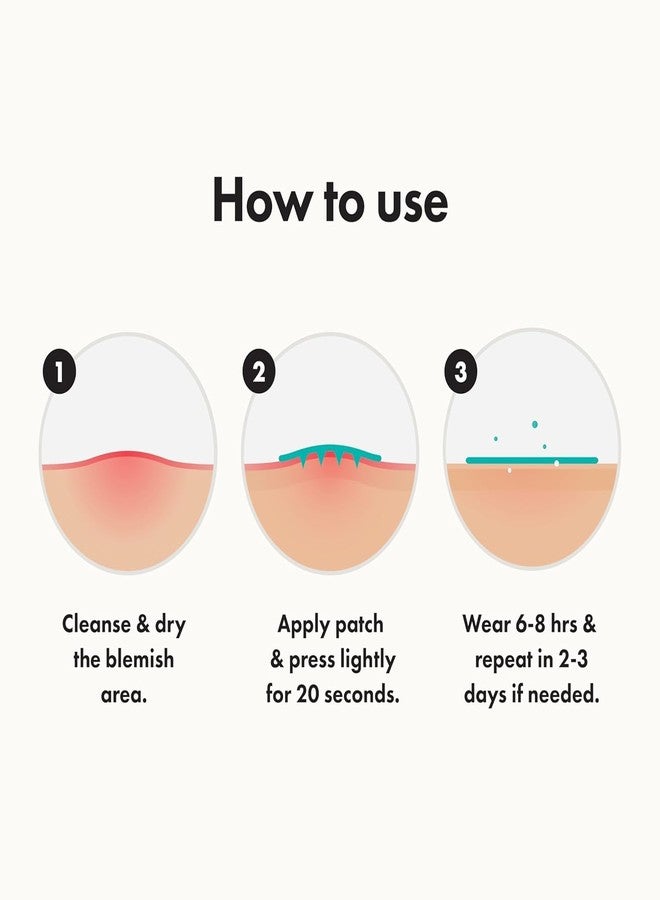 How to use

1

Cleanse & dry the blemish area.

2

Apply patch & press lightly for 20 seconds.

3

Wear 6-8 hrs & repeat in 2-3 days if needed.