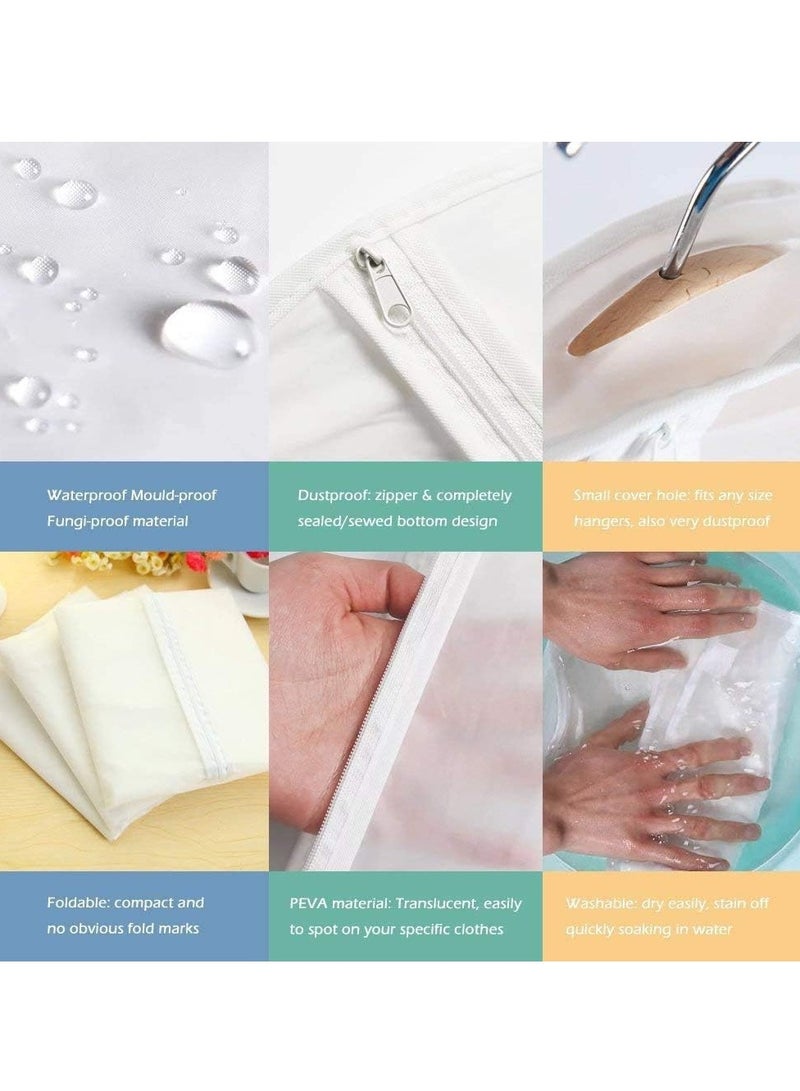 Waterproof Mould-proof Fungi-proof material

Dustproof: zipper & completely sealed/sewed bottom design

Small cover hole: fits any size hangers, also very dustproof

Foldable: compact and no obvious fold marks

PEVA material: Translucent, easily to spot on your specific clothes

Washable: dry easily, stain off quickly soaking in water