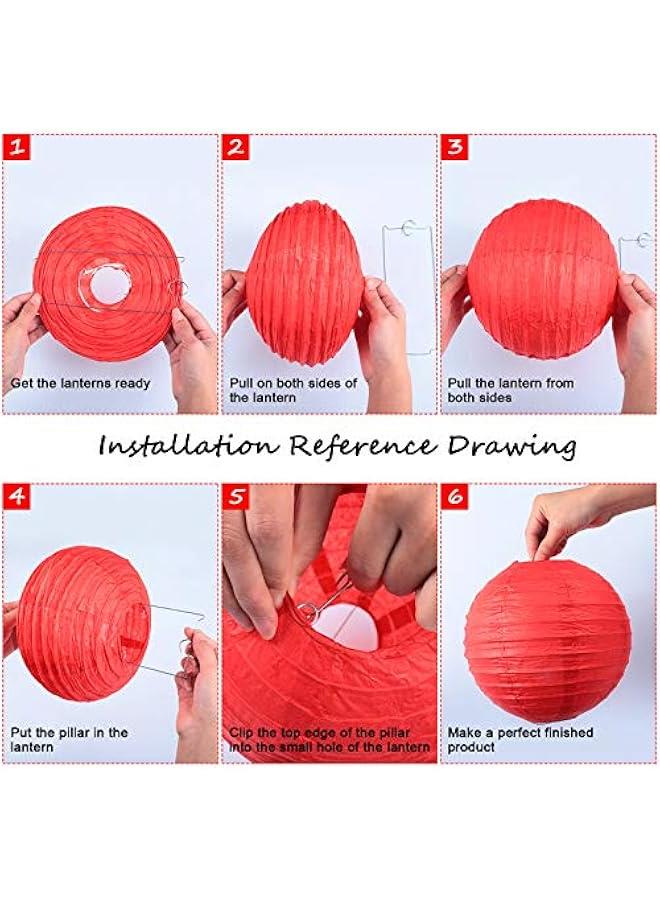 1

Get the lanterns ready

2

Pull on both sides of the lantern

3

Pull the lantern from both sides

Installation Reference Drawing

4

Put the pillar in the lantern

5

Clip the top edge of the pillar into the small hole of the lantern

6

Make a perfect finished product