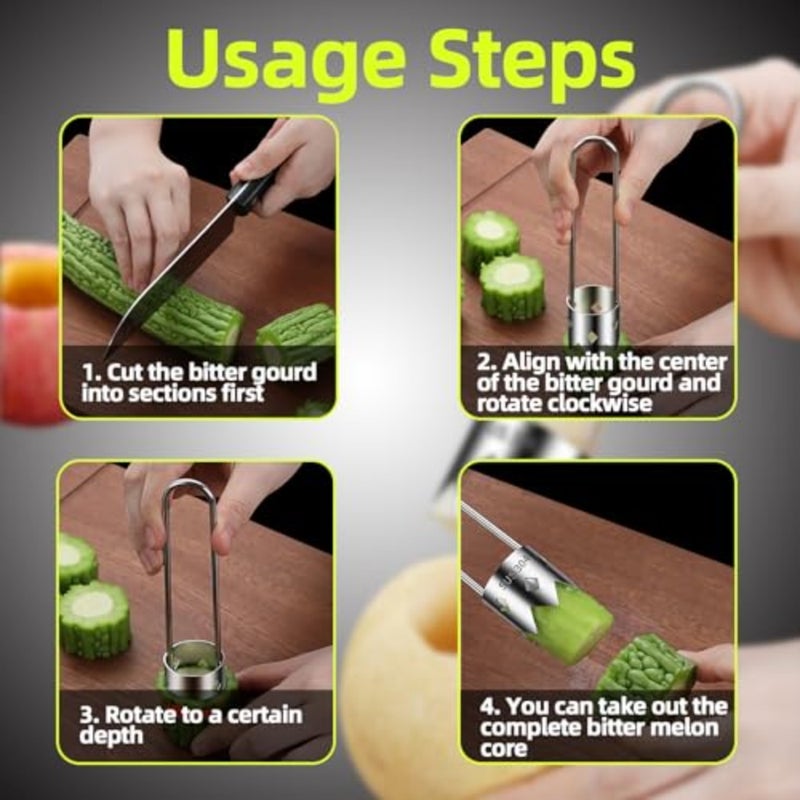 Usage Steps

1. Cut the bitter gourd into sections first

2. Align with the center of the bitter gourd and rotate clockwise

3. Rotate to a certain depth

4. You can take out the complete bitter melon core