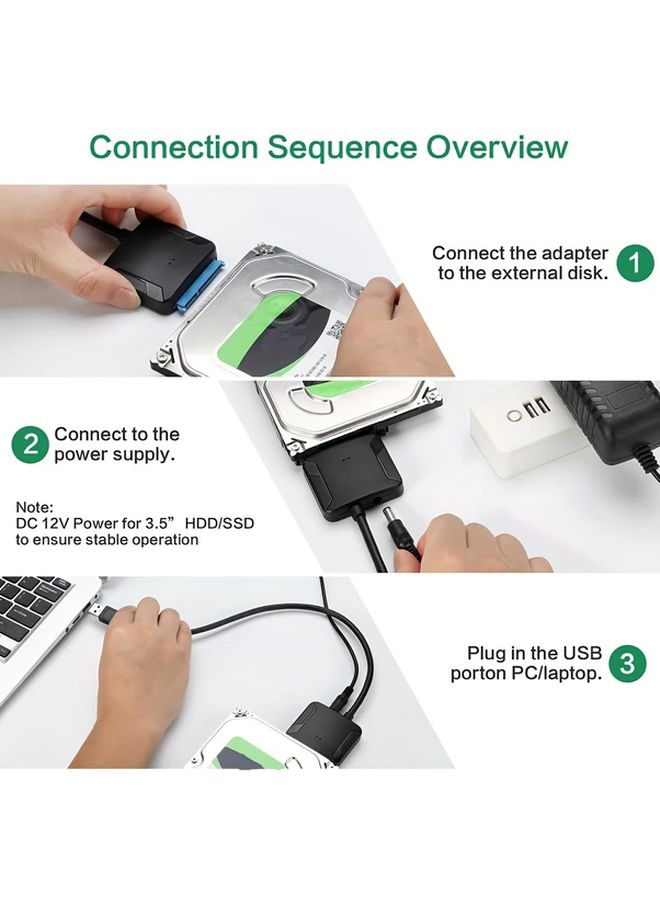 Connection Sequence Overview

Connect the adapter to the external disk. 1

2 Connect to the power supply.

Note:
DC 12V Power for 3.5” HDD/SSD to ensure stable operation

Plug in the USB porton PC/laptop. 3