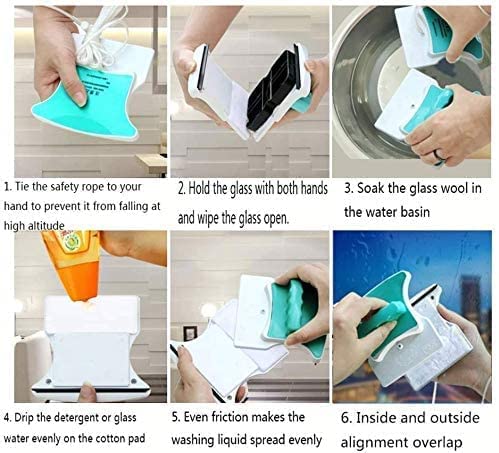 1. Tie the safety rope to your hand to prevent it from falling at high altitude

2. Hold the glass with both hands and wipe the glass open.

3. Soak the glass wool in the water basin

4. Drip the detergent or glass water evenly on the cotton pad

5. Even friction makes the washing liquid spread evenly

6. Inside and outside alignment overlap