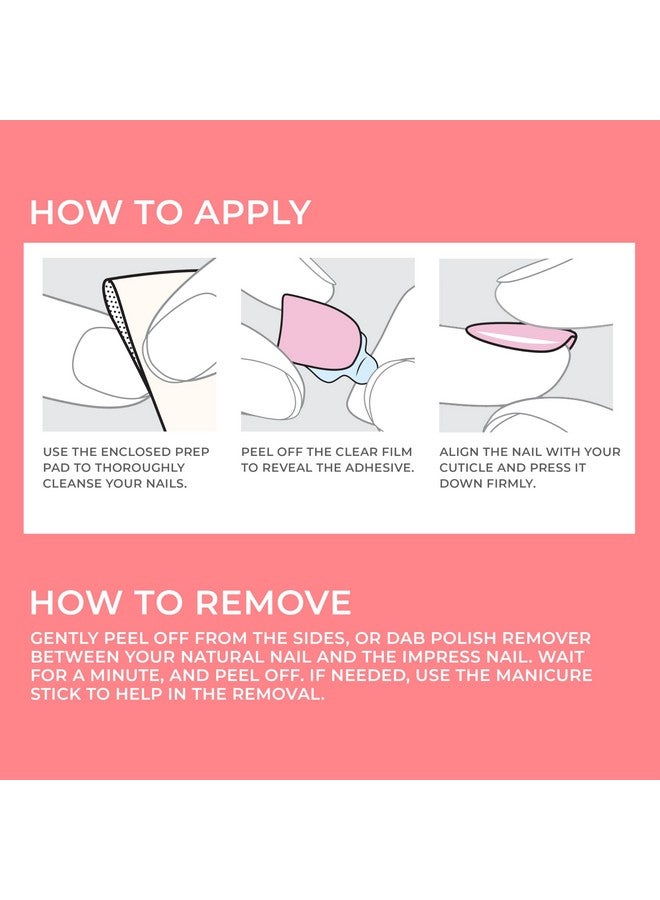 HOW TO APPLY

USE THE ENCLOSED PREP PAD TO THOROUGHLY CLEANSE YOUR NAILS.

PEEL OFF THE CLEAR FILM TO REVEAL THE ADHESIVE.

ALIGN THE NAIL WITH YOUR CUTICLE AND PRESS IT DOWN FIRMLY.

HOW TO REMOVE

GENTLY PEEL OFF FROM THE SIDES, OR DAB POLISH REMOVER BETWEEN YOUR NATURAL NAIL AND THE IMPRESS NAIL. WAIT FOR A MINUTE, AND PEEL OFF. IF NEEDED, USE THE MANICURE STICK TO HELP IN THE REMOVAL.