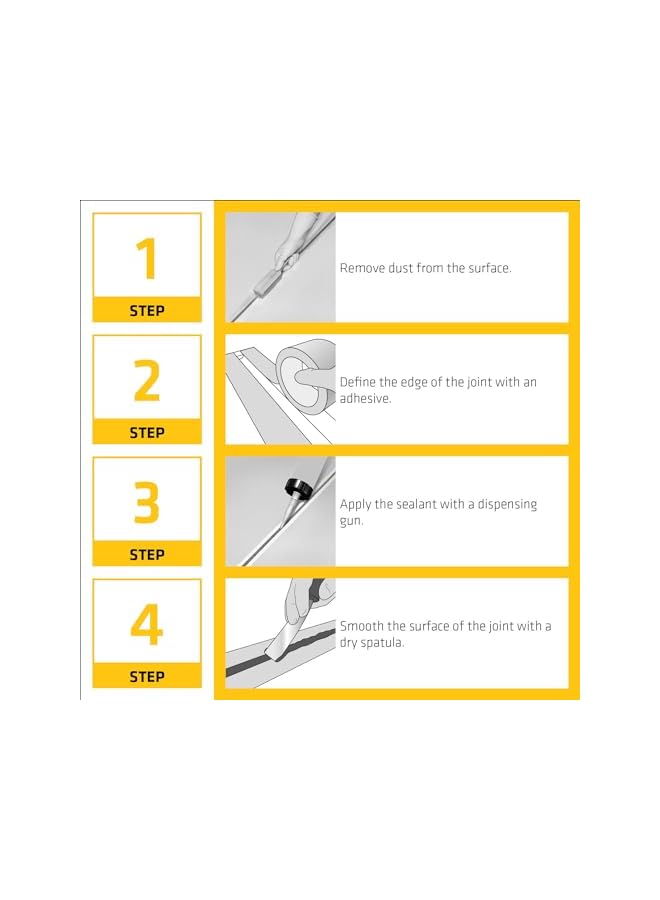 1
STEP
Remove dust from the surface.

2
STEP
Define the edge of the joint with an adhesive.

3
STEP
Apply the sealant with a dispensing gun.

4
STEP
Smooth the surface of the joint with a dry spatula.