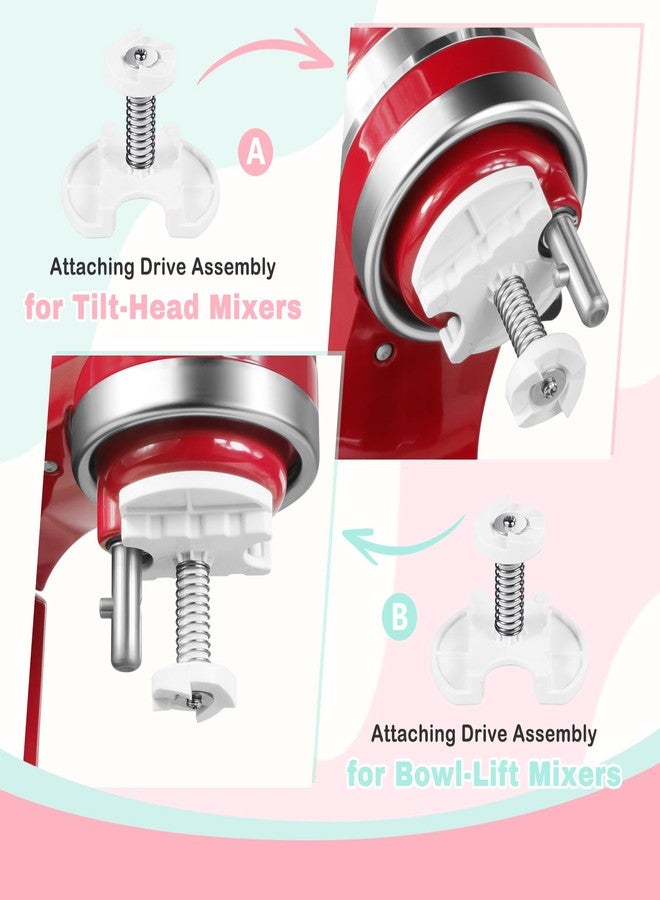 A

Attaching Drive Assembly
for Tilt-Head Mixers

B

Attaching Drive Assembly
for Bowl-Lift Mixers