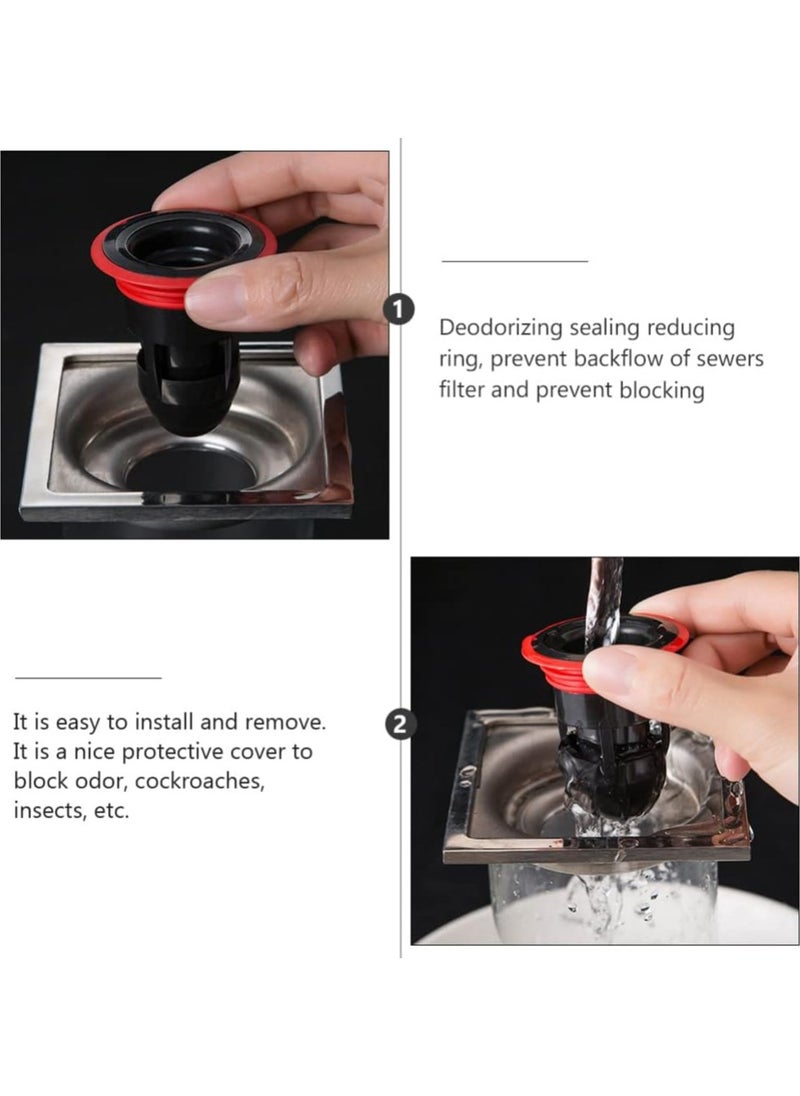 1

Deodorizing sealing reducing ring, prevent backflow of sewers filter and prevent blocking

2

It is easy to install and remove. It is a nice protective cover to block odor, cockroaches, insects, etc.