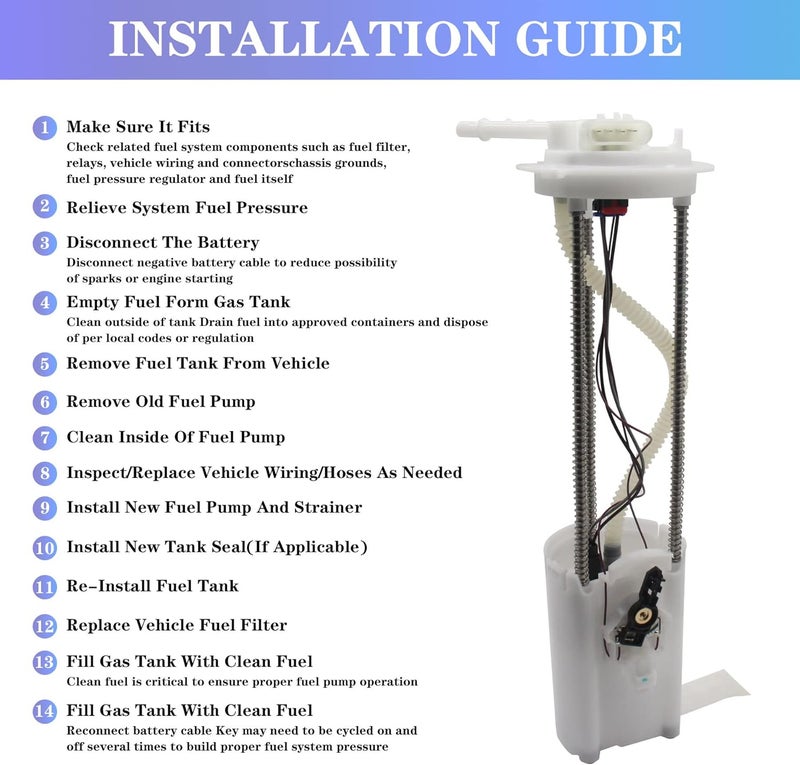 INSTALLATION GUIDE

1 Make Sure It Fits
Check related fuel system components such as fuel filter, relays, vehicle wiring and connectorschassis grounds, fuel pressure regulator and fuel itself

2 Relieve System Fuel Pressure

3 Disconnect The Battery
Disconnect negative battery cable to reduce possibility of sparks or engine starting

4 Empty Fuel Form Gas Tank
Clean outside of tank Drain fuel into approved containers and dispose of per local codes or regulation

5 Remove Fuel Tank From Vehicle

6 Remove Old Fuel Pump

7 Clean Inside Of Fuel Pump

8 Inspect/Replace Vehicle Wiring/Hoses As Needed

9 Install New Fuel Pump And Strainer

10 Install New Tank Seal(If Applicable)

11 Re-Install Fuel Tank

12 Replace Vehicle Fuel Filter

13 Fill Gas Tank With Clean Fuel
Clean fuel is critical to ensure proper fuel pump operation

14 Fill Gas Tank With Clean Fuel
Reconnect battery cable Key may need to be cycled on and off several times to build proper fuel system pressure