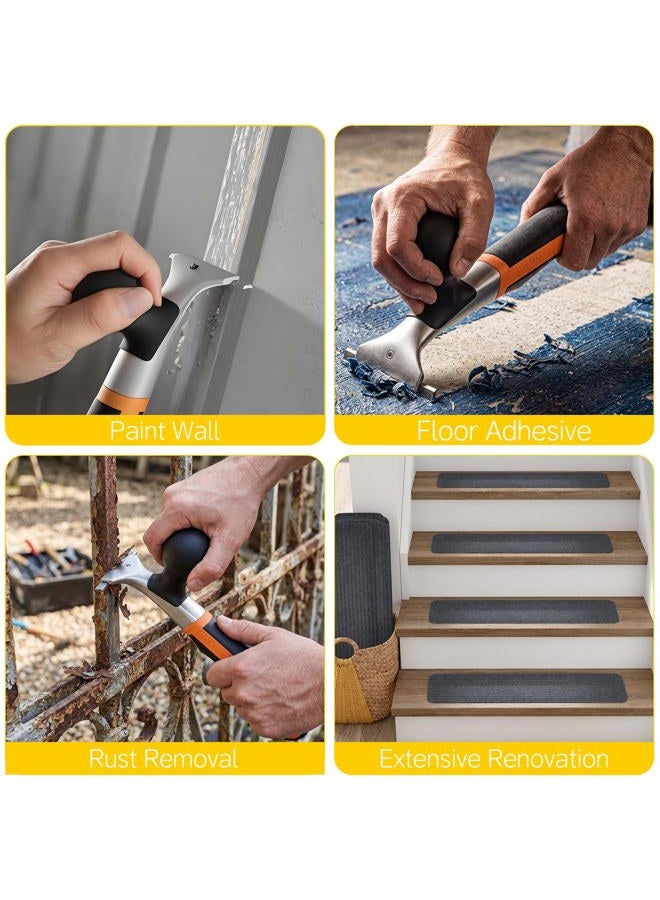 Paint Wall

Floor Adhesive

Rust Removal

Extensive Renovation