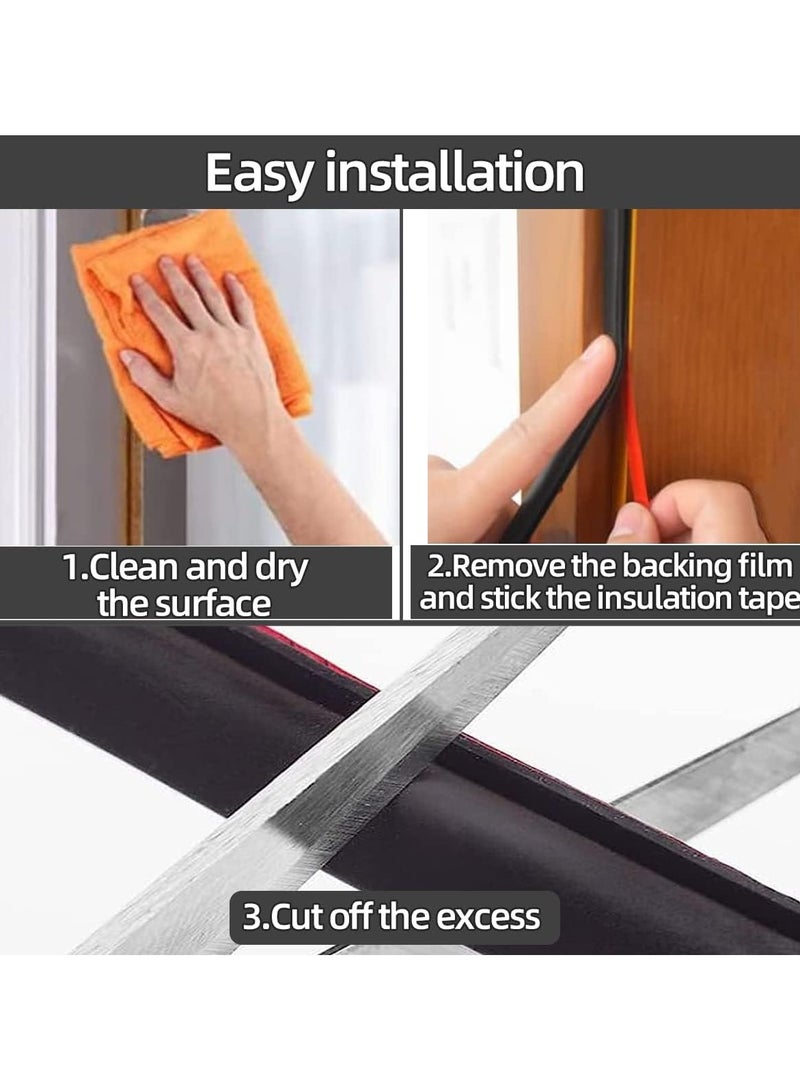 Easy installation

1.Clean and dry the surface

2.Remove the backing film and stick the insulation tape

3.Cut off the excess