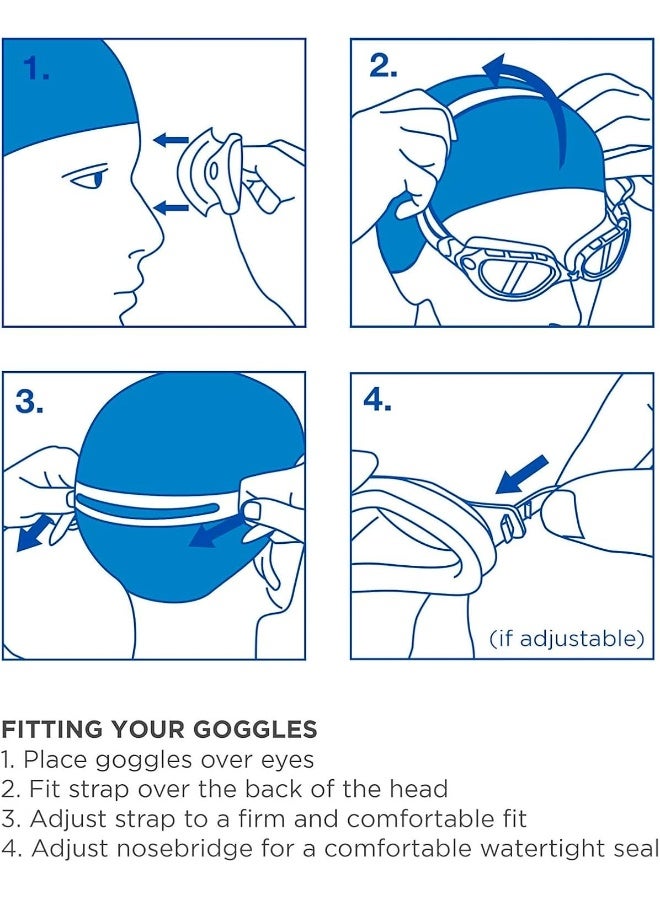 1.

2.

3.

4.

(if adjustable)

FITTING YOUR GOGGLES
1. Place goggles over eyes
2. Fit strap over the back of the head
3. Adjust strap to a firm and comfortable fit
4. Adjust nosebridge for a comfortable watertight seal