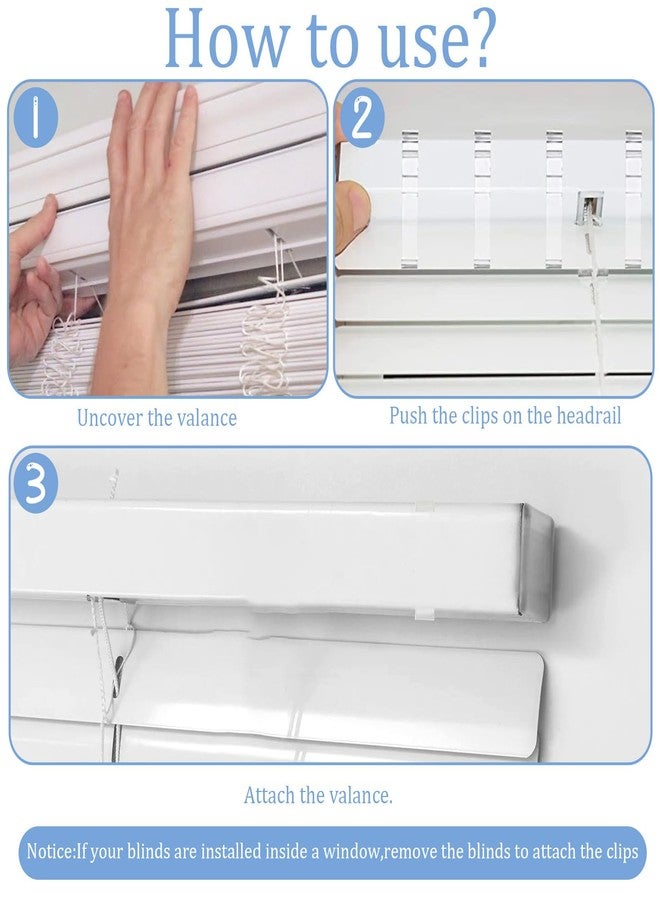 How to use?

1

Uncover the valance

2

Push the clips on the headrail

3

Attach the valance.

Notice:If your blinds are installed inside a window,remove the blinds to attach the clips