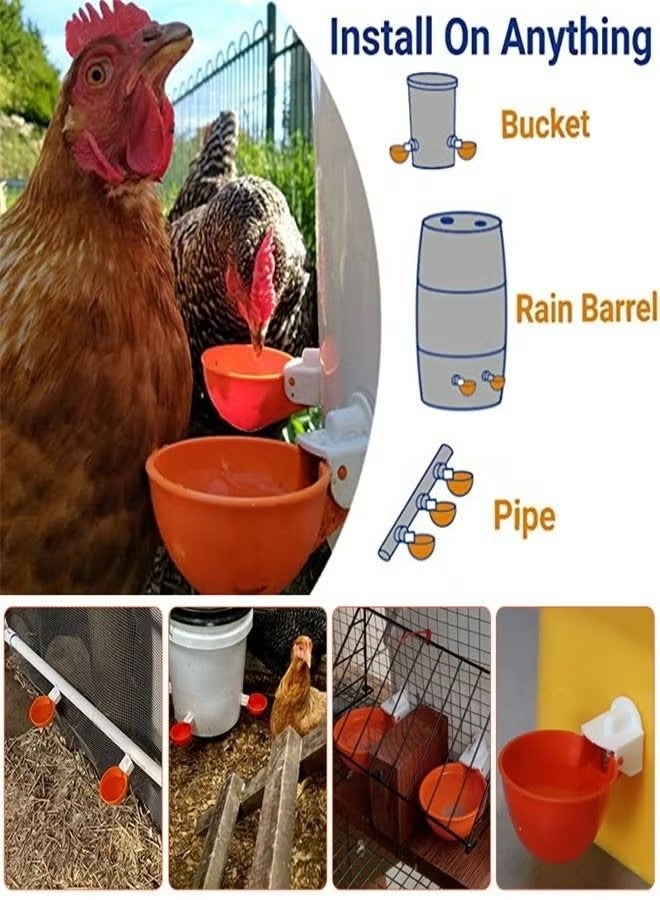 Install On Anything

Bucket

Rain Barrel

Pipe