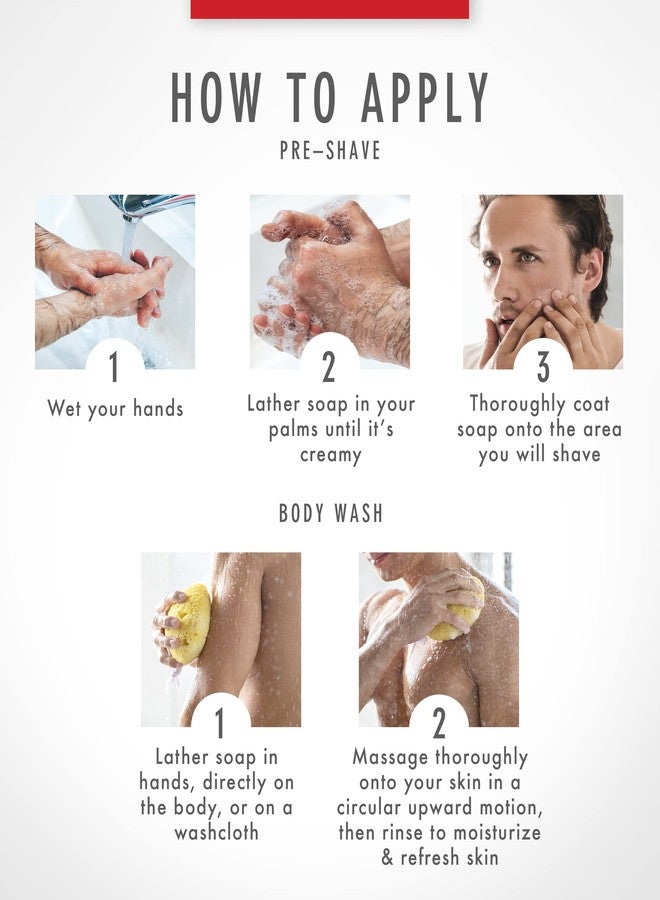 HOW TO APPLY

PRE–SHAVE

1
Wet your hands

2
Lather soap in your palms until it's creamy

3
Thoroughly coat soap onto the area you will shave

BODY WASH

1
Lather soap in hands, directly on the body, or on a washcloth

2
Massage thoroughly onto your skin in a circular upward motion, then rinse to moisturize & refresh skin