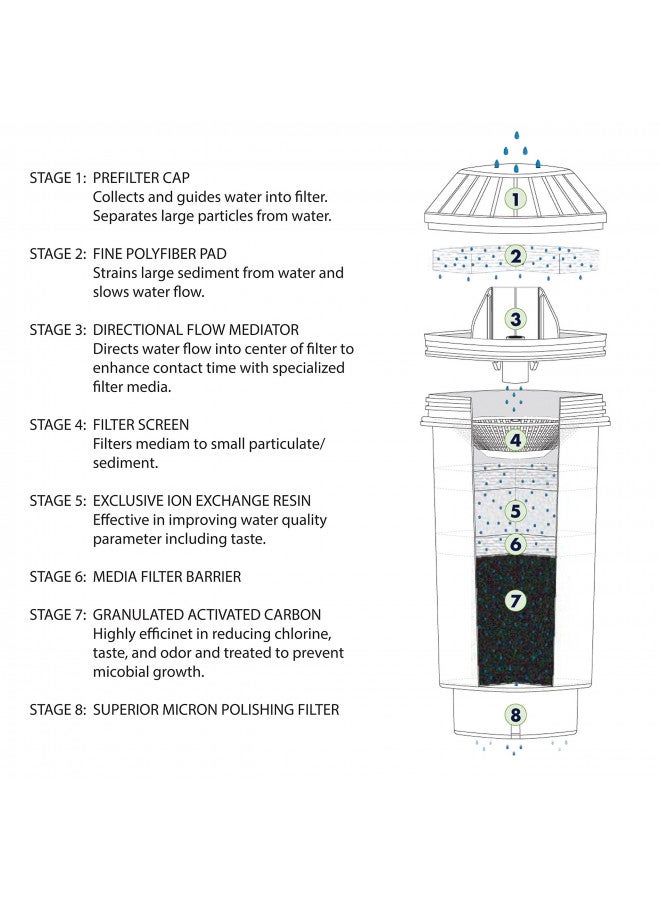 STAGE 1: PREFILTER CAP
Collects and guides water into filter. Separates large particles from water.

STAGE 2: FINE POLYFIBER PAD
Strains large sediment from water and slows water flow.

STAGE 3: DIRECTIONAL FLOW MEDIATOR
Directs water flow into center of filter to enhance contact time with specialized filter media.

STAGE 4: FILTER SCREEN
Filters mediam to small particulate/ sediment.

STAGE 5: EXCLUSIVE ION EXCHANGE RESIN
Effective in improving water quality parameter including taste.

STAGE 6: MEDIA FILTER BARRIER

STAGE 7: GRANULATED ACTIVATED CARBON
Highly efficinet in reducing chlorine, taste, and odor and treated to prevent micobial growth.

STAGE 8: SUPERIOR MICRON POLISHING FILTER

1
2
3
4
5
6
7
8