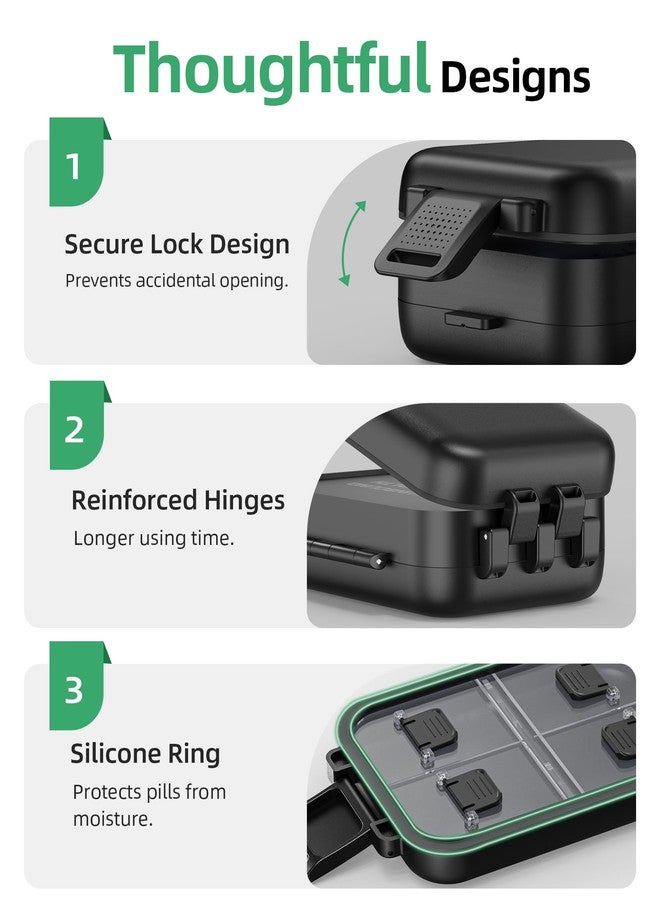 Thoughtful Designs

1

Secure Lock Design

Prevents accidental opening.

2

Reinforced Hinges

Longer using time.

3

Silicone Ring

Protects pills from moisture.