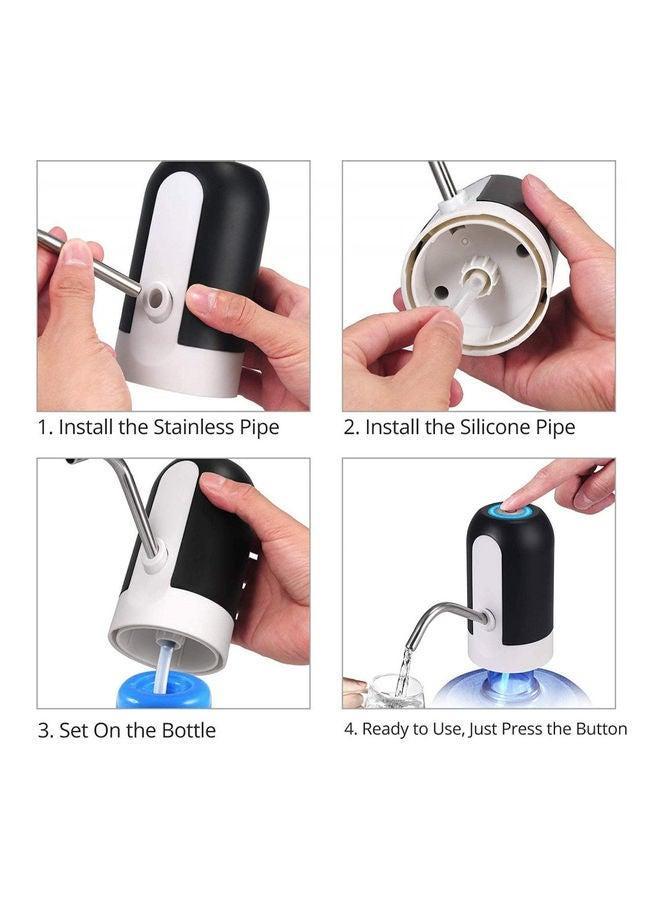 1. Install the Stainless Pipe

2. Install the Silicone Pipe

3. Set On the Bottle

4. Ready to Use, Just Press the Button