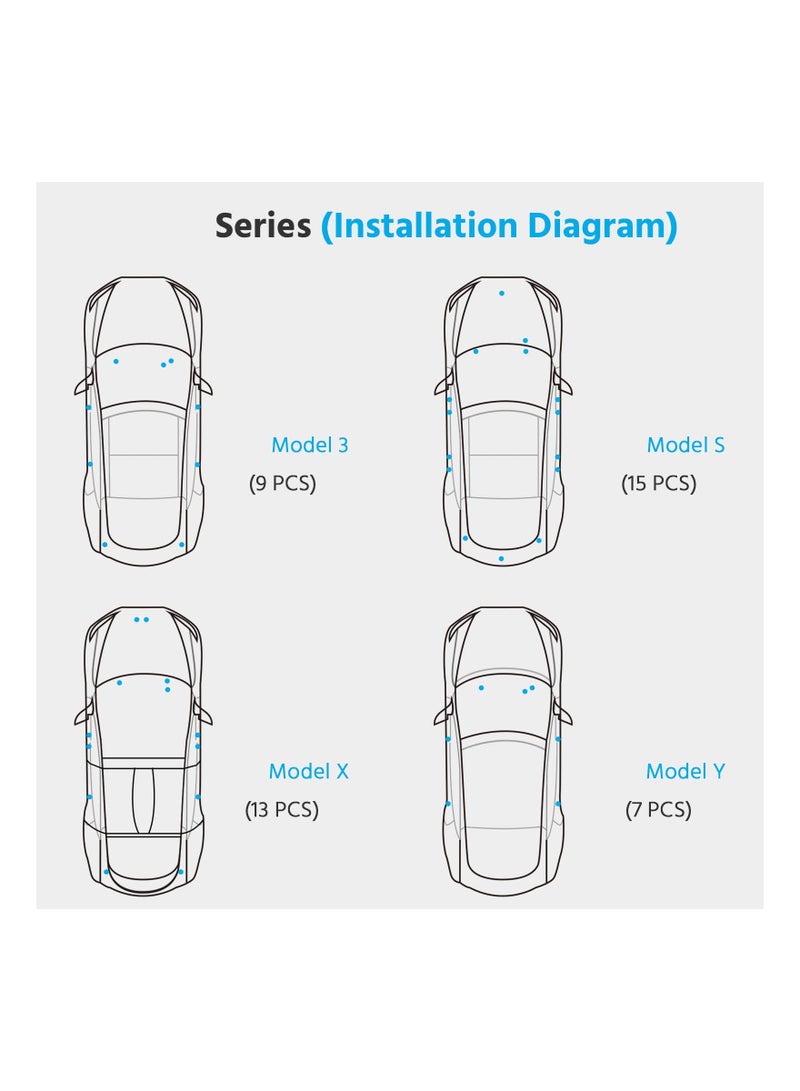 Series (Installation Diagram)

Model 3
(9 PCS)

Model S
(15 PCS)

Model X
(13 PCS)

Model Y
(7 PCS)