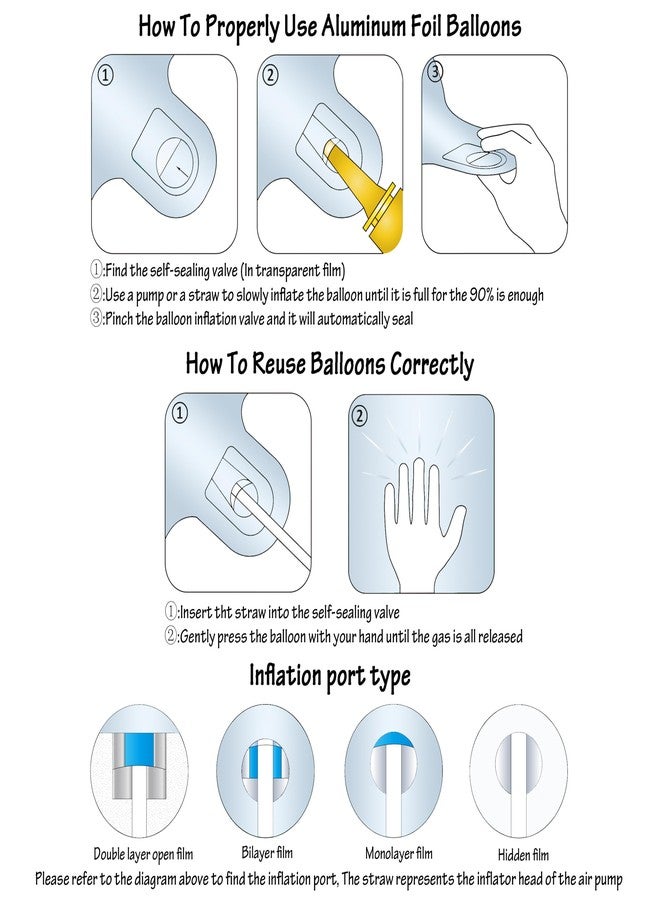 How To Properly Use Aluminum Foil Balloons

①

②

③

①:Find the self-sealing valve (In transparent film)
②:Use a pump or a straw to slowly inflate the balloon until it is full for the 90% is enough
③:Pinch the balloon inflation valve and it will automatically seal

How To Reuse Balloons Correctly

①

②

①:Insert tht straw into the self-sealing valve
②:Gently press the balloon with your hand until the gas is all released

Inflation port type

Double layer open film

Bilayer film

Monolayer film

Hidden film

Please refer to the diagram above to find the inflation port, The straw represents the inflator head of the air pump