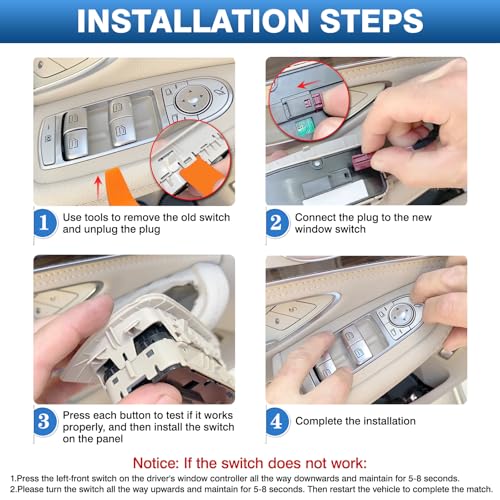 INSTALLATION STEPS

1 Use tools to remove the old switch and unplug the plug

2 Connect the plug to the new window switch

3 Press each button to test if it works properly, and then install the switch on the panel

4 Complete the installation

Notice: If the switch does not work:

1.Press the left-front switch on the driver's window controller all the way downwards and maintain for 5-8 seconds.
2.Please turn the switch all the way upwards and maintain for 5-8 seconds. Then restart the vehicle to complete the match.