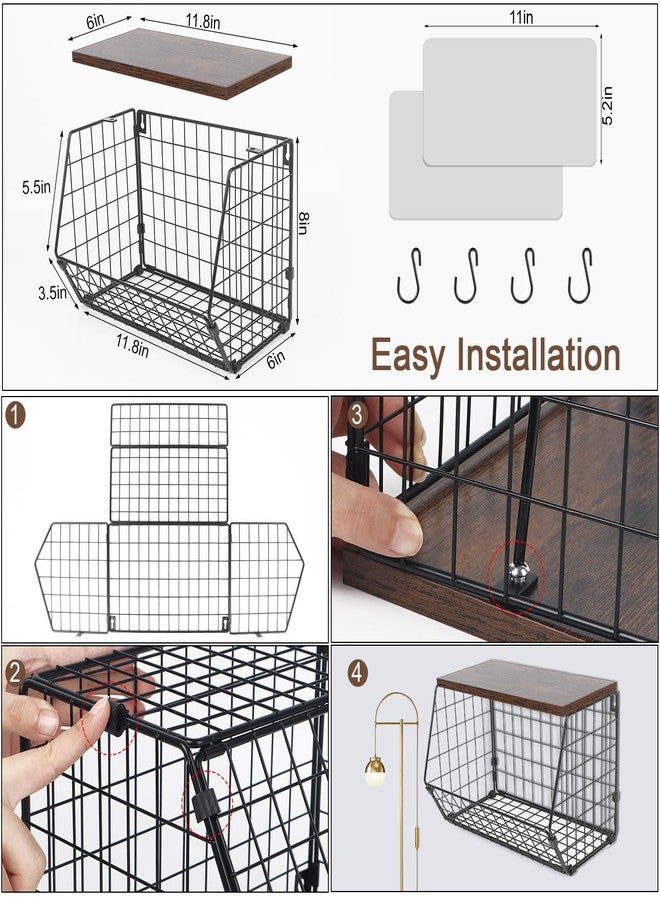 6in
11.8in
5.5in
8in
3.5in
11.8in
6in
11in
5.2in
Easy Installation
1
3
2
4