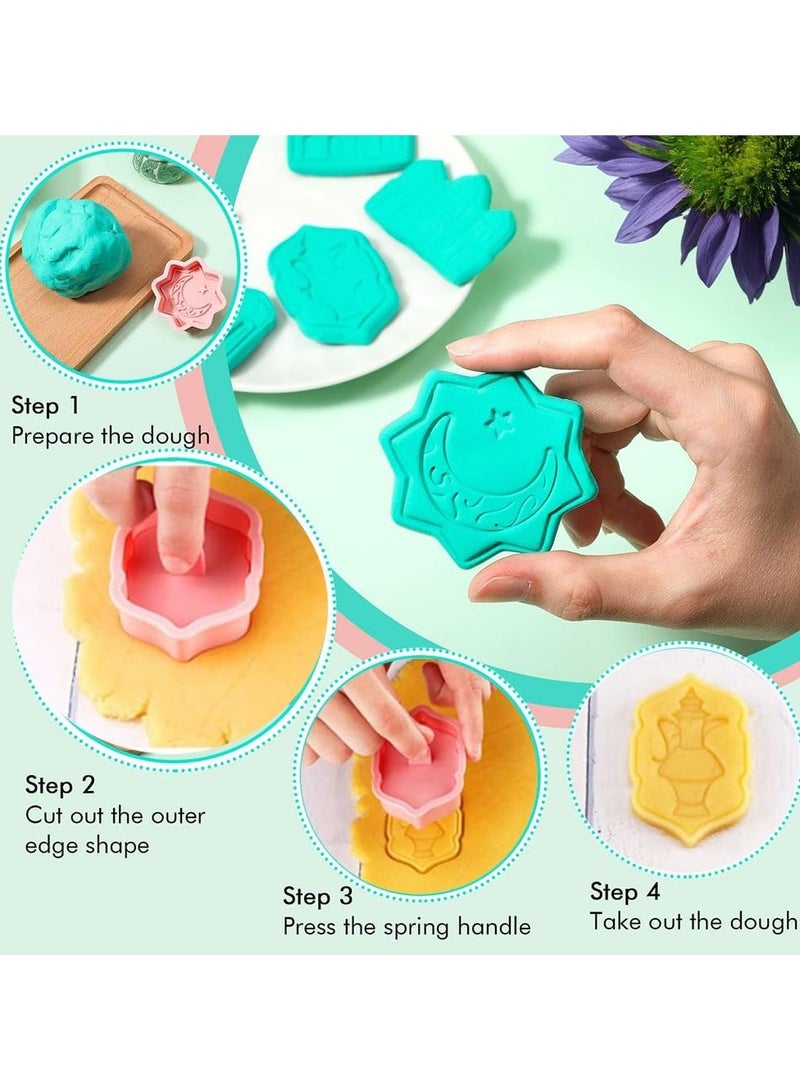 Step 1
Prepare the dough

Step 2
Cut out the outer edge shape

Step 3
Press the spring handle

Step 4
Take out the dough