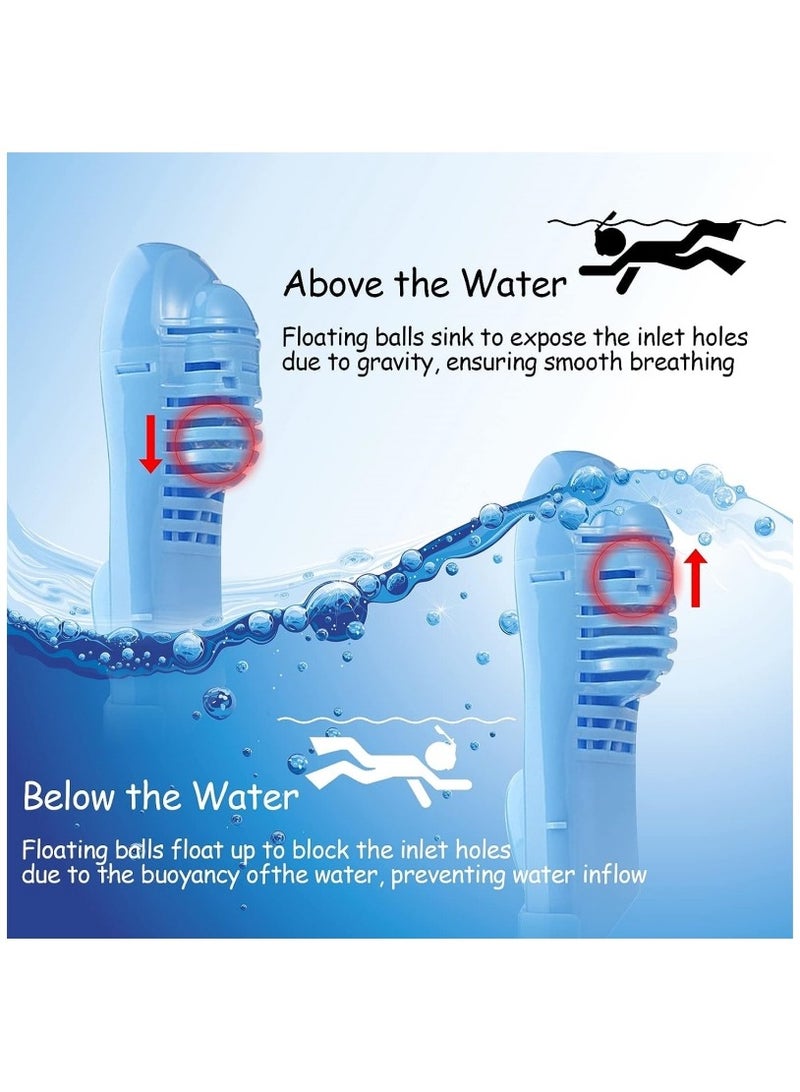 Above the Water

Floating balls sink to expose the inlet holes due to gravity, ensuring smooth breathing

Below the Water

Floating balls float up to block the inlet holes due to the buoyancy ofthe water, preventing water inflow