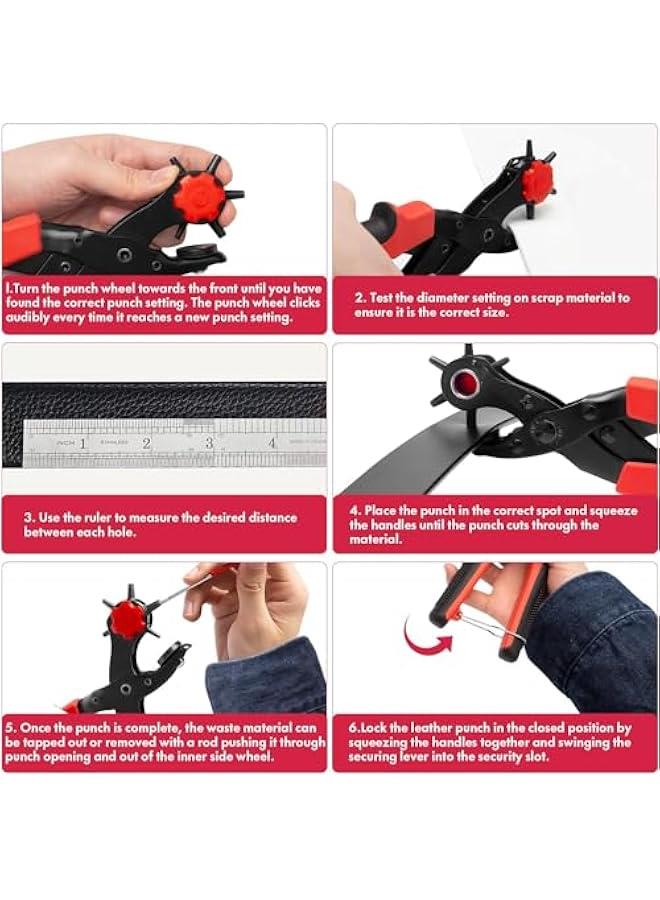 1.Turn the punch wheel towards the front until you have found the correct punch setting. The punch wheel clicks audibly every time it reaches a new punch setting.

2. Test the diameter setting on scrap material to ensure it is the correct size.

INCH 1 2 3 4

3. Use the ruler to measure the desired distance between each hole.

4. Place the punch in the correct spot and squeeze the handles until the punch cuts through the material.

5. Once the punch is complete, the waste material can be tapped out or removed with a rod pushing it through punch opening and out of the inner side wheel.

6.Lock the leather punch in the closed position by squeezing the handles together and swinging the securing lever into the security slot.