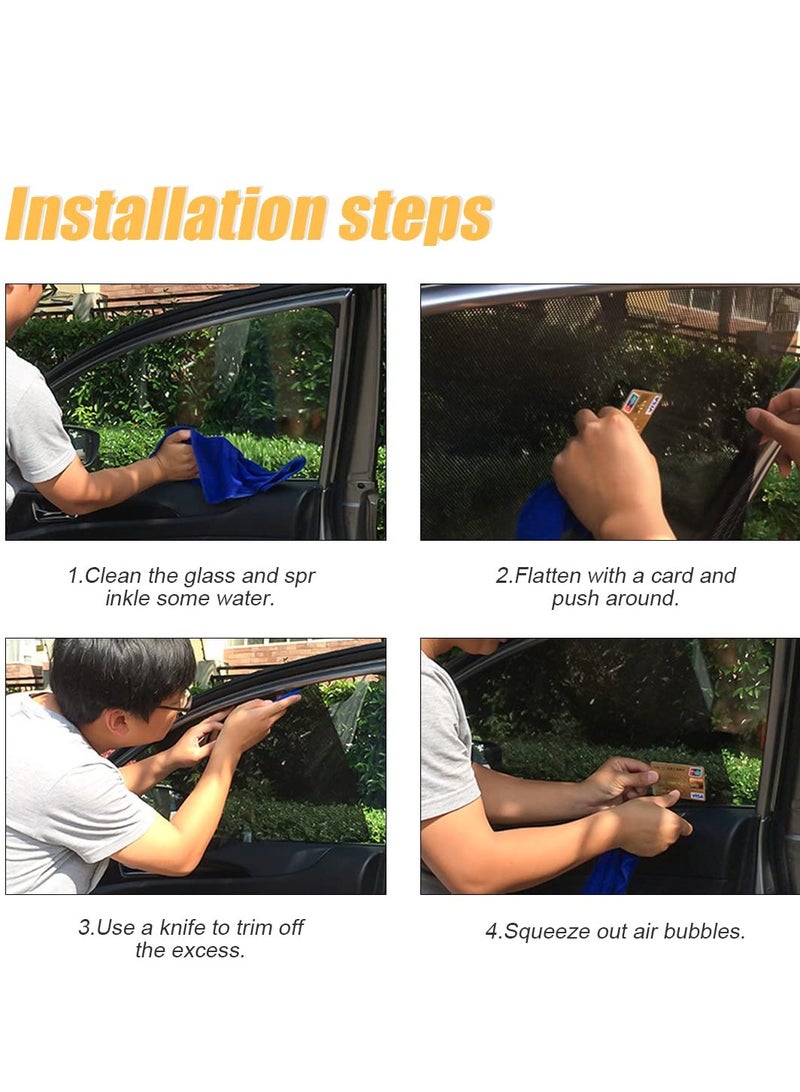 Installation steps

1.Clean the glass and spr inkle some water.

2.Flatten with a card and push around.

3.Use a knife to trim off the excess.

4.Squeeze out air bubbles.