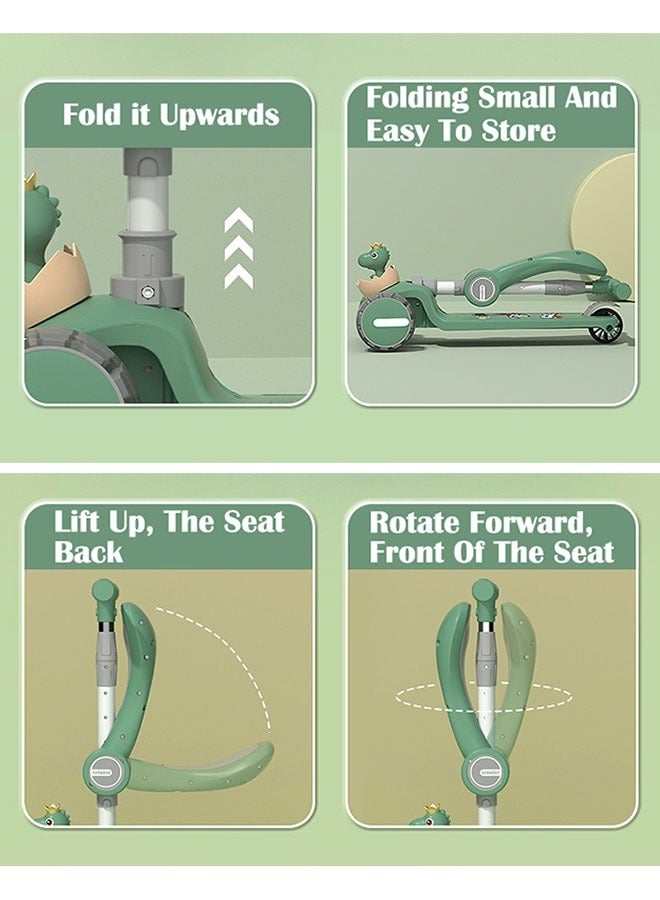 Fold it Upwards

Folding Small And Easy To Store

Lift Up, The Seat Back

Rotate Forward, Front Of The Seat