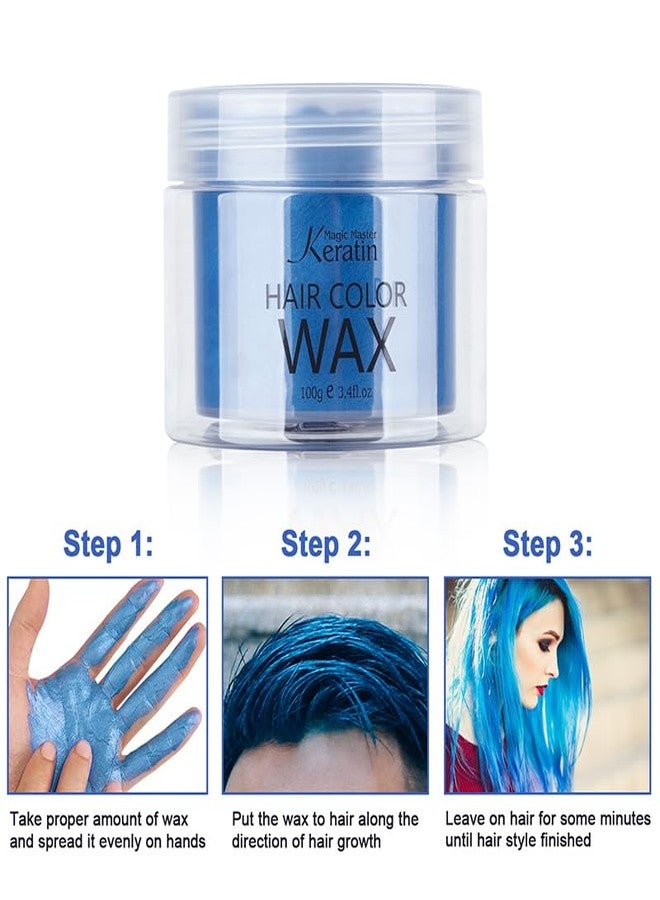 Magic Master
Keratin
HAIR COLOR
WAX
100g ℮ 3.4fl.oz

Step 1:
Take proper amount of wax and spread it evenly on hands

Step 2:
Put the wax to hair along the direction of hair growth

Step 3:
Leave on hair for some minutes until hair style finished