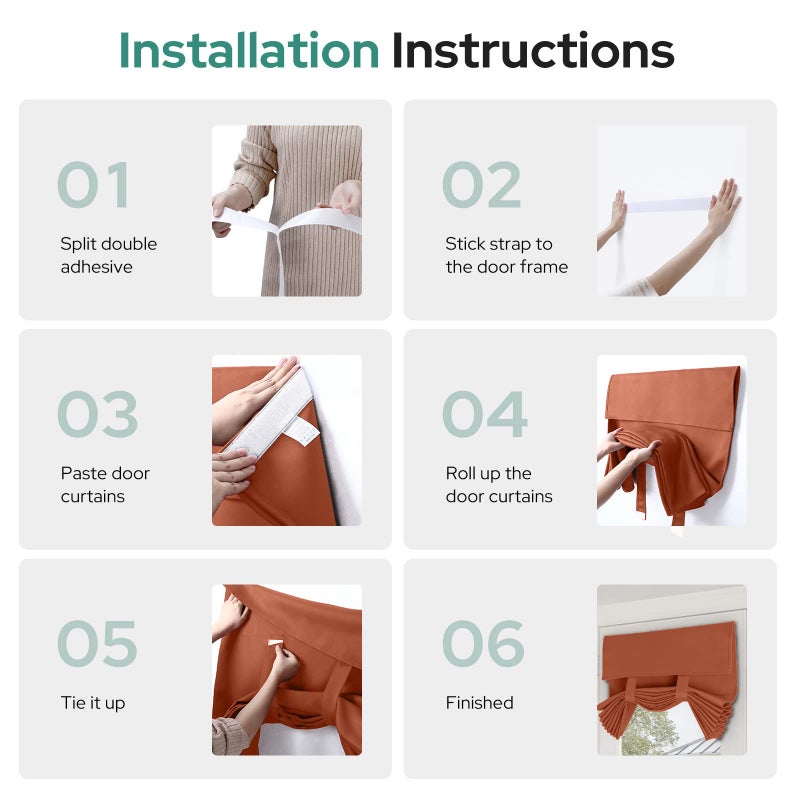 Installation Instructions

01
Split double adhesive

02
Stick strap to the door frame

03
Paste door curtains

04
Roll up the door curtains

05
Tie it up

06
Finished