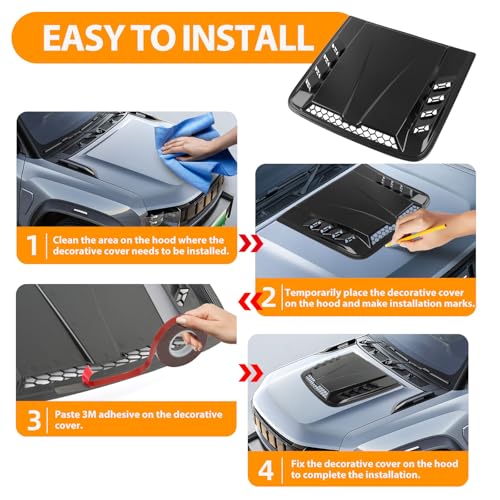 EASY TO INSTALL

1 Clean the area on the hood where the decorative cover needs to be installed.

2 Temporarily place the decorative cover on the hood and make installation marks.

3 Paste 3M adhesive on the decorative cover.

4 Fix the decorative cover on the hood to complete the installation.