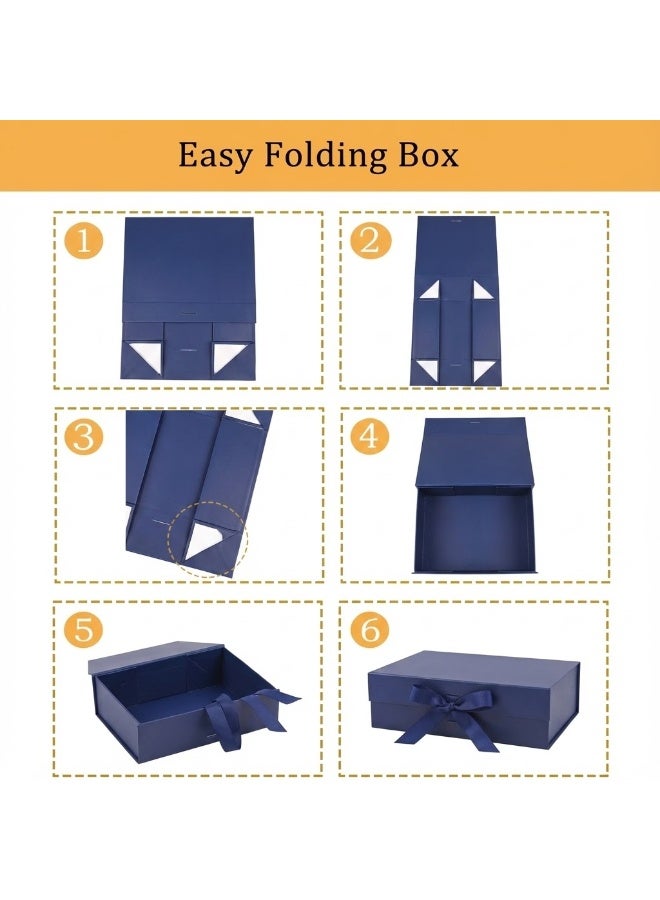 Easy Folding Box

1

2

3

4

5

6