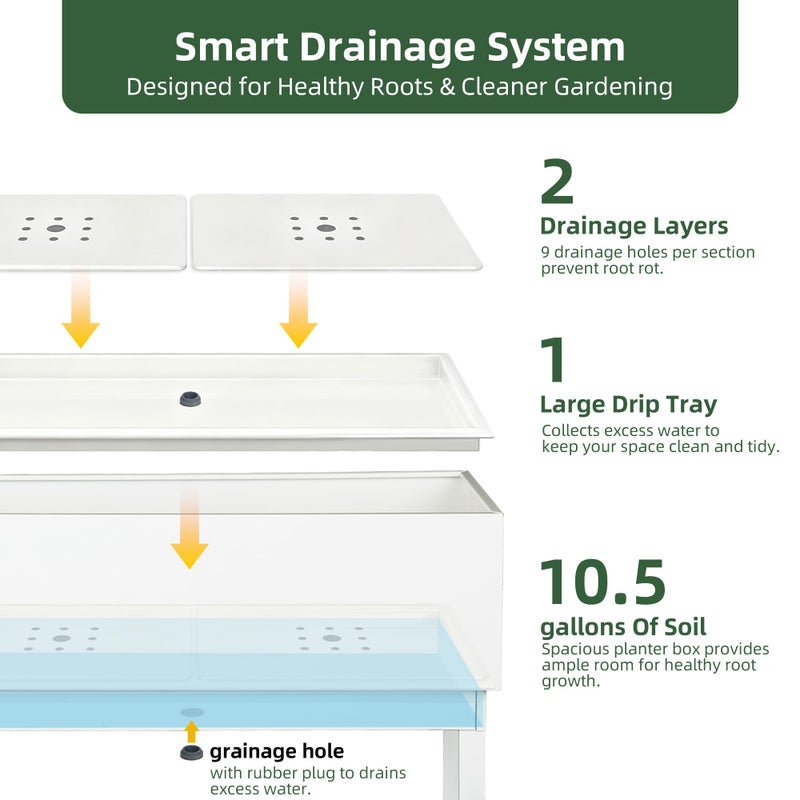 Smart Drainage System
Designed for Healthy Roots & Cleaner Gardening

2
Drainage Layers
9 drainage holes per section prevent root rot.

1
Large Drip Tray
Collects excess water to keep your space clean and tidy.

10.5
gallons Of Soil
Spacious planter box provides ample room for healthy root growth.

grainage hole
with rubber plug to drains excess water.